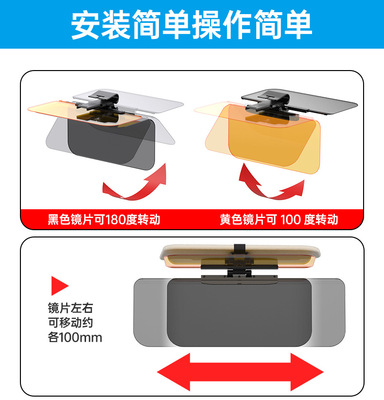 安装简单操作简单

黑色镜片可180度转动

黄色镜片可 100 度转动

镜片左右可移动约各100mm