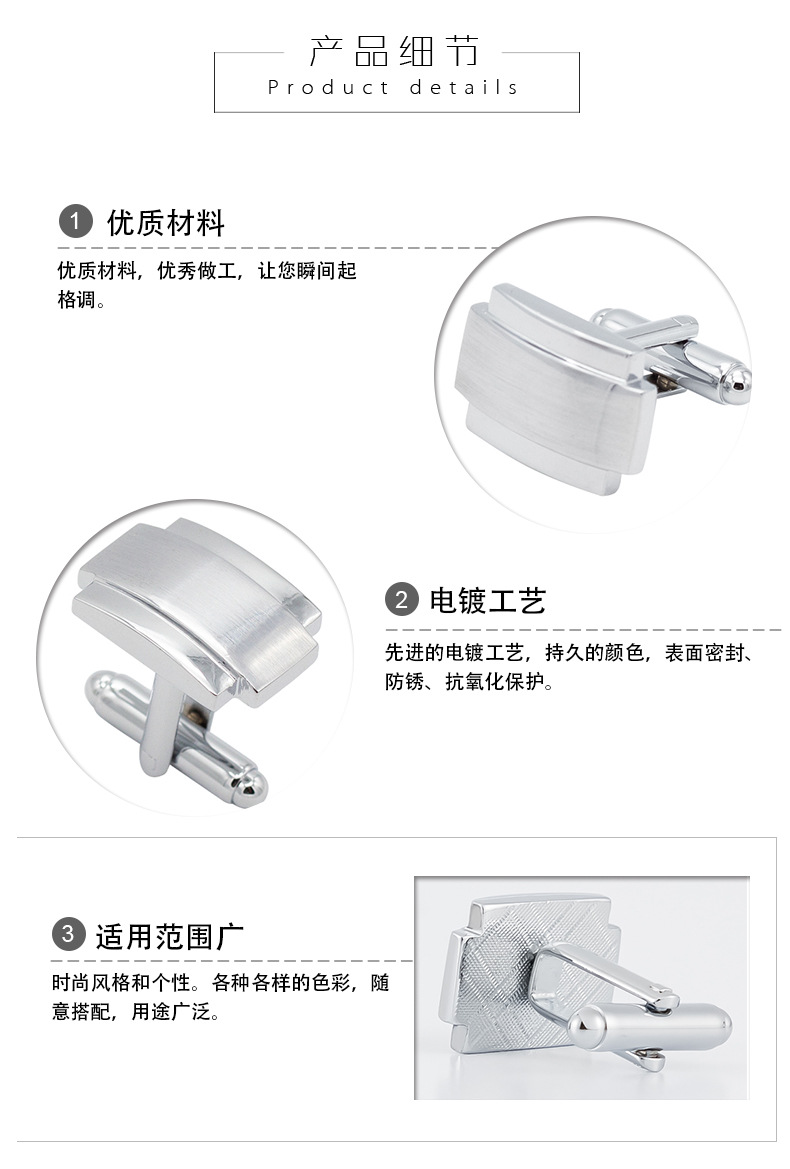 产品细节
Product details

1 优质材料

优质材料，优秀做工，让您瞬间起格调。

2 电镀工艺

先进的电镀工艺，持久的颜色，表面密封、防锈、抗氧化保护。

3 适用范围广

时尚风格和个性。各种各样的色彩，随意搭配，用途广泛。