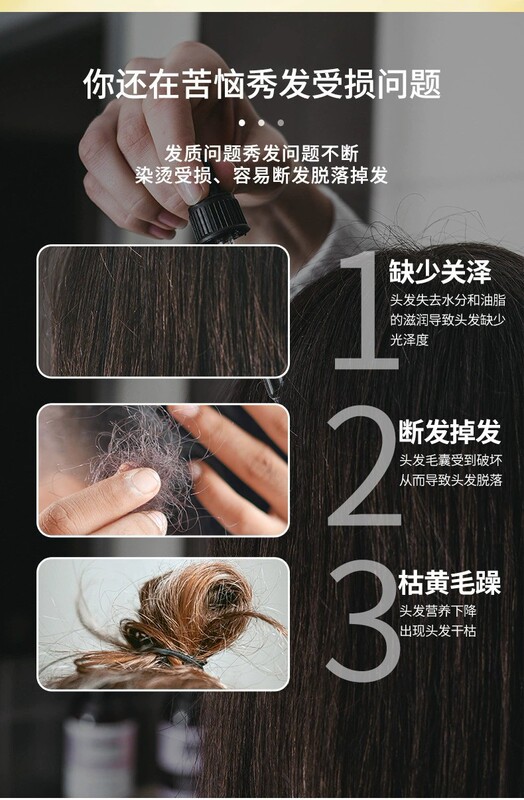 你还在苦恼秀发受损问题

发质问题秀发问题不断
染烫受损、容易断发脱落掉发

1
缺少关泽
头发失去水分和油脂的滋润导致头发缺少光泽度

2
断发掉发
头发毛囊受到破坏从而导致头发脱落

3
枯黄毛躁
头发营养下降出现头发干枯