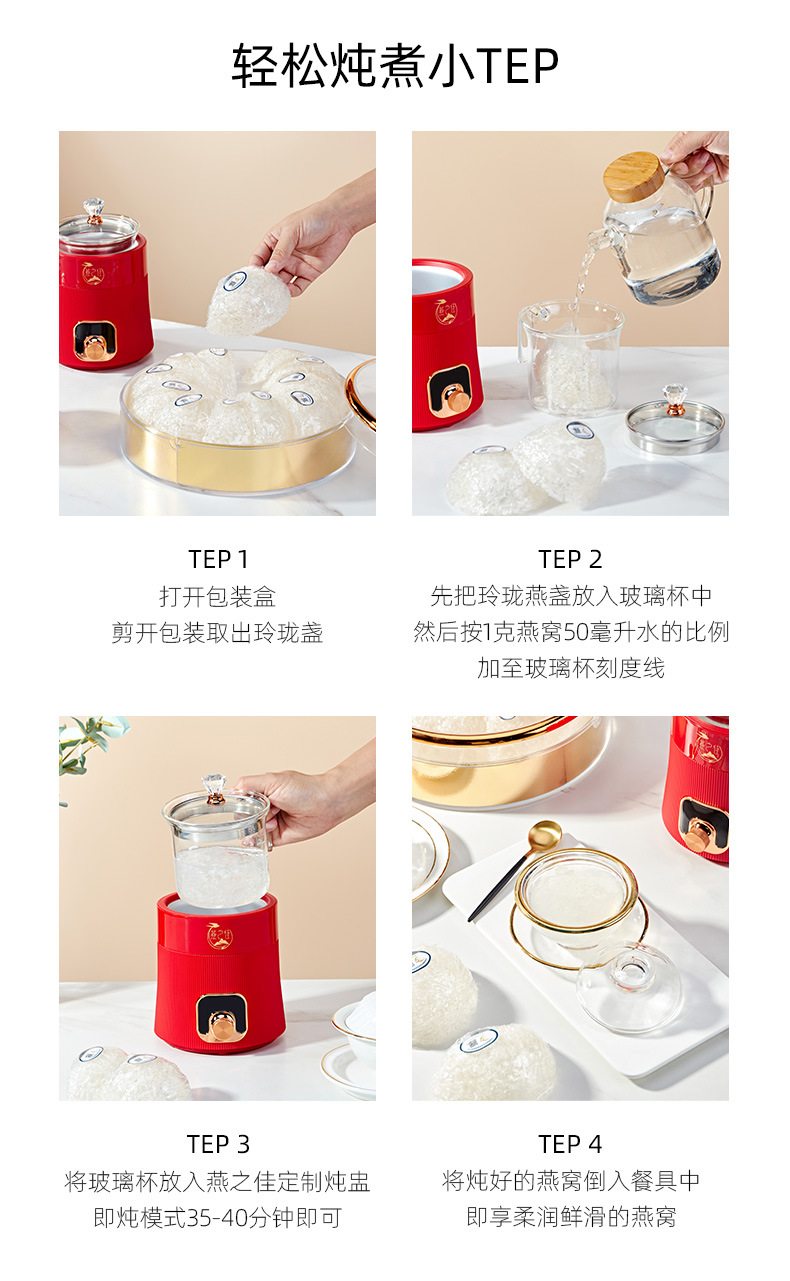 轻松炖煮小TEP

TEP 1
打开包装盒
剪开包装取出玲珑盏

TEP 2
先把玲珑燕盏放入玻璃杯中
然后按1克燕窝50毫升水的比例
加至玻璃杯刻度线

TEP 3
将玻璃杯放入燕之佳定制炖盅
即炖模式35-40分钟即可

TEP 4
将炖好的燕窝倒入餐具中
即享柔润鲜滑的燕窝