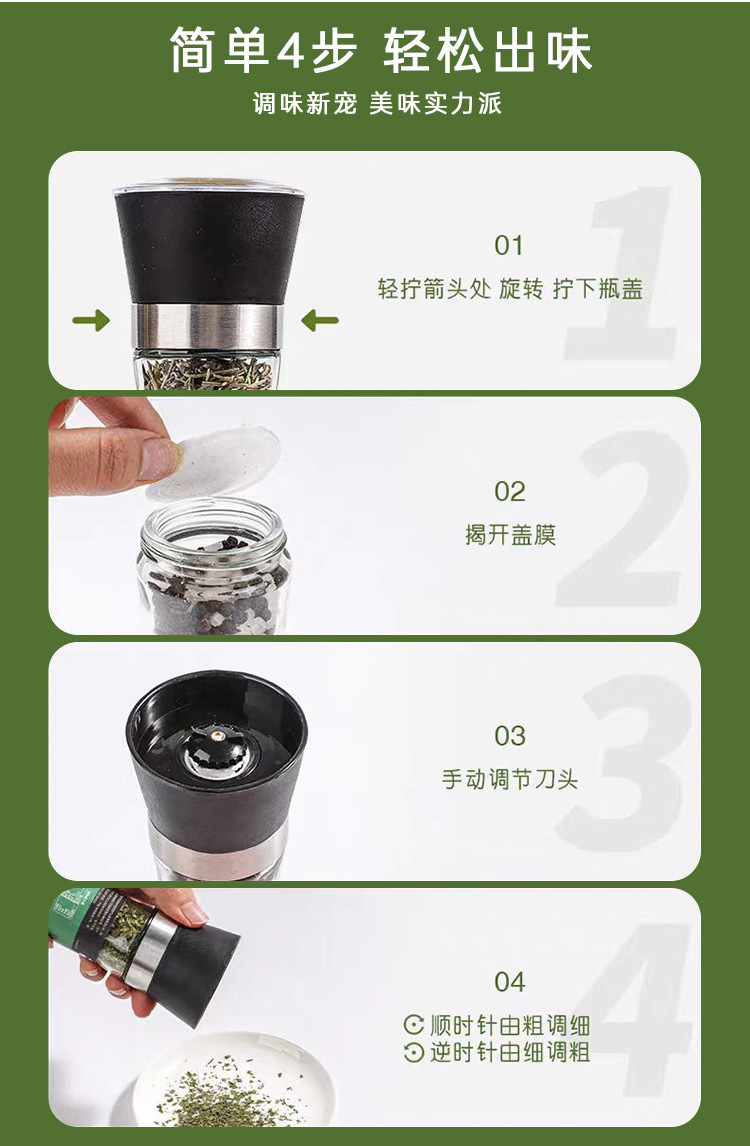 简单4步 轻松出味
调味新宠 美味实力派

1
01
轻拧箭头处 旋转 拧下瓶盖

2
02
揭开盖膜

3
03
手动调节刀头

4
04
顺时针由粗调细
逆时针由细调粗