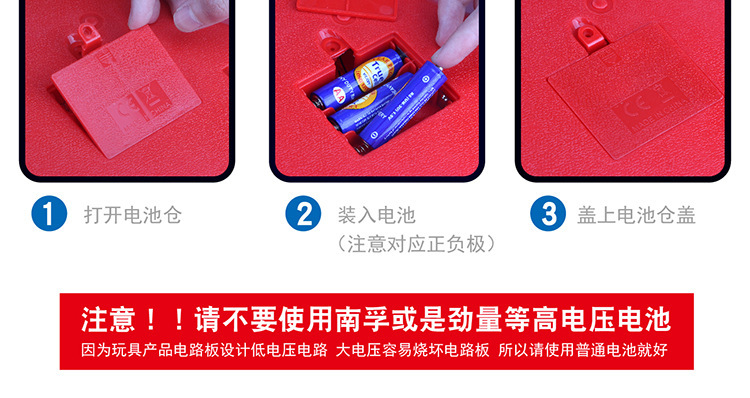 1 打开电池仓

2 装入电池
（注意对应正负极）

3 盖上电池仓盖

注意！！请不要使用南孚或是劲量等高电压电池
因为玩具产品电路板设计低电压电路 大电压容易烧坏电路板 所以请使用普通电池就好