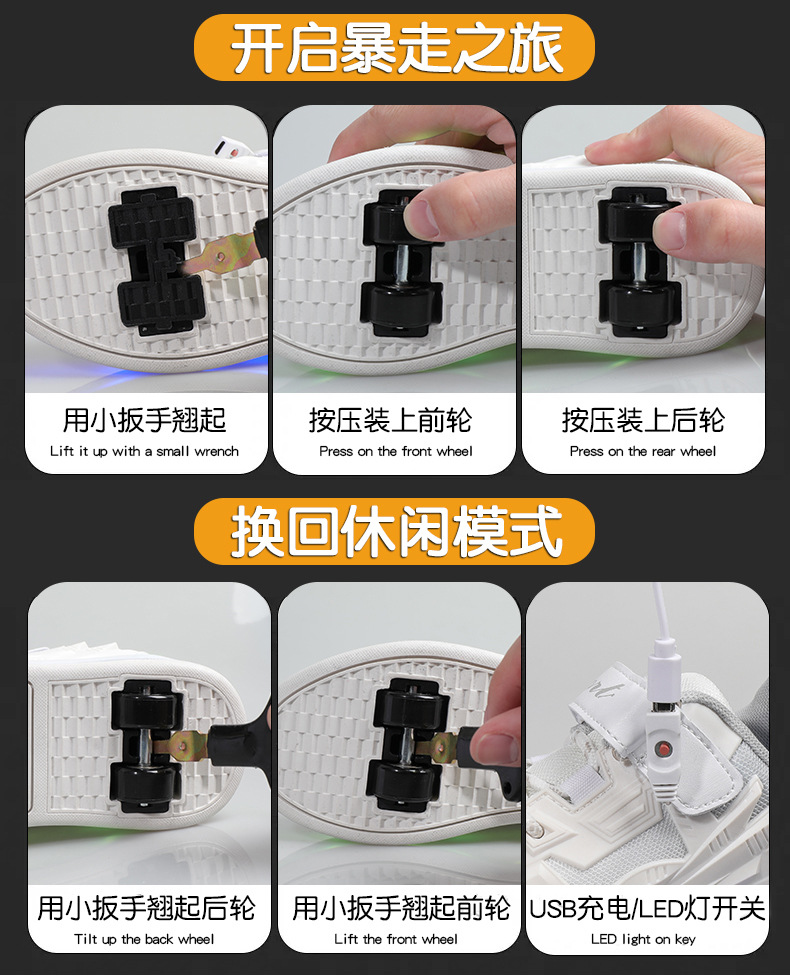 开启暴走之旅

用小扳手翘起
Lift it up with a small wrench

按压装上前轮
Press on the front wheel

按压装上后轮
Press on the rear wheel

换回休闲模式

用小扳手翘起后轮
Tilt up the back wheel

用小扳手翘起前轮
Lift the front wheel

USB充电/LED灯开关
LED light on key