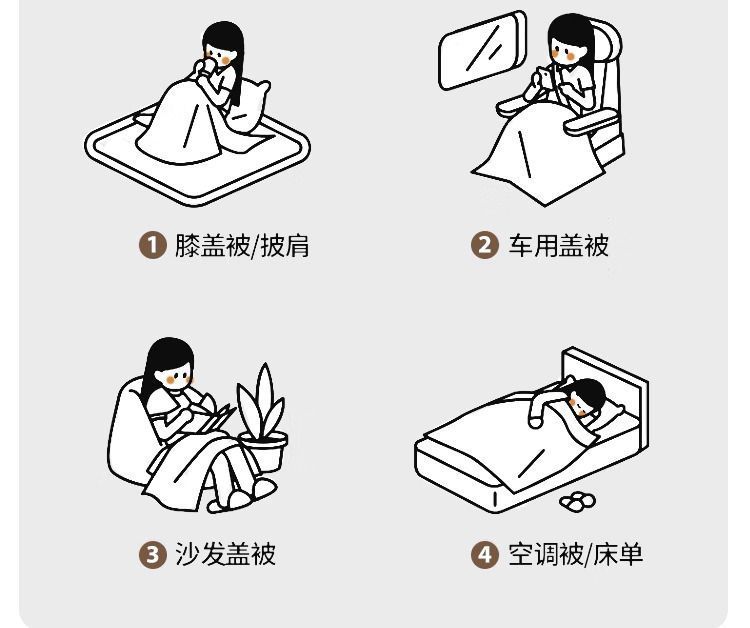 1 膝盖被/披肩

2 车用盖被

3 沙发盖被

4 空调被/床单