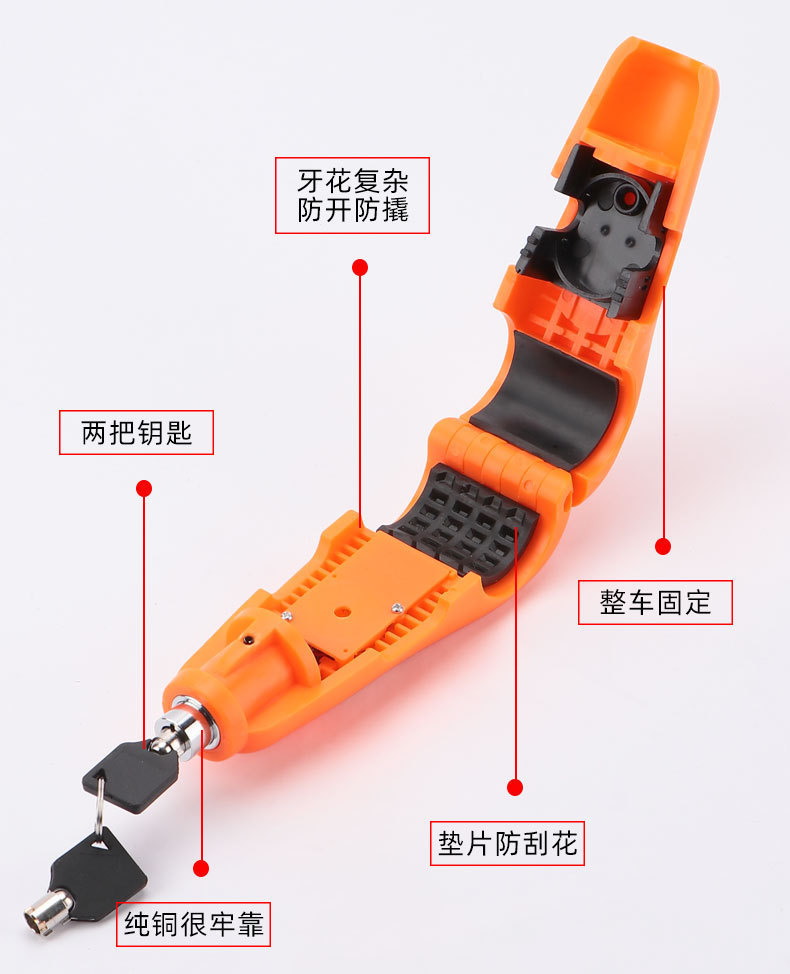 牙花复杂
防开防撬

两把钥匙

整车固定

垫片防刮花

纯铜很牢靠