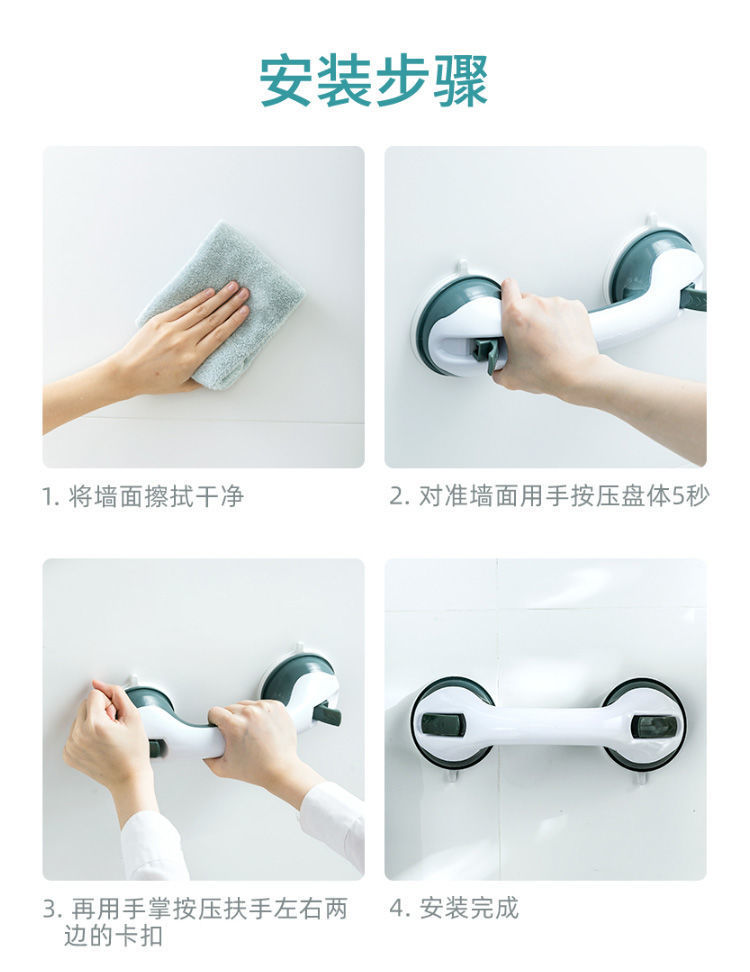 安装步骤

1. 将墙面擦拭干净

2. 对准墙面用手按压盘体5秒

3. 再用手掌按压扶手左右两边的卡扣

4. 安装完成