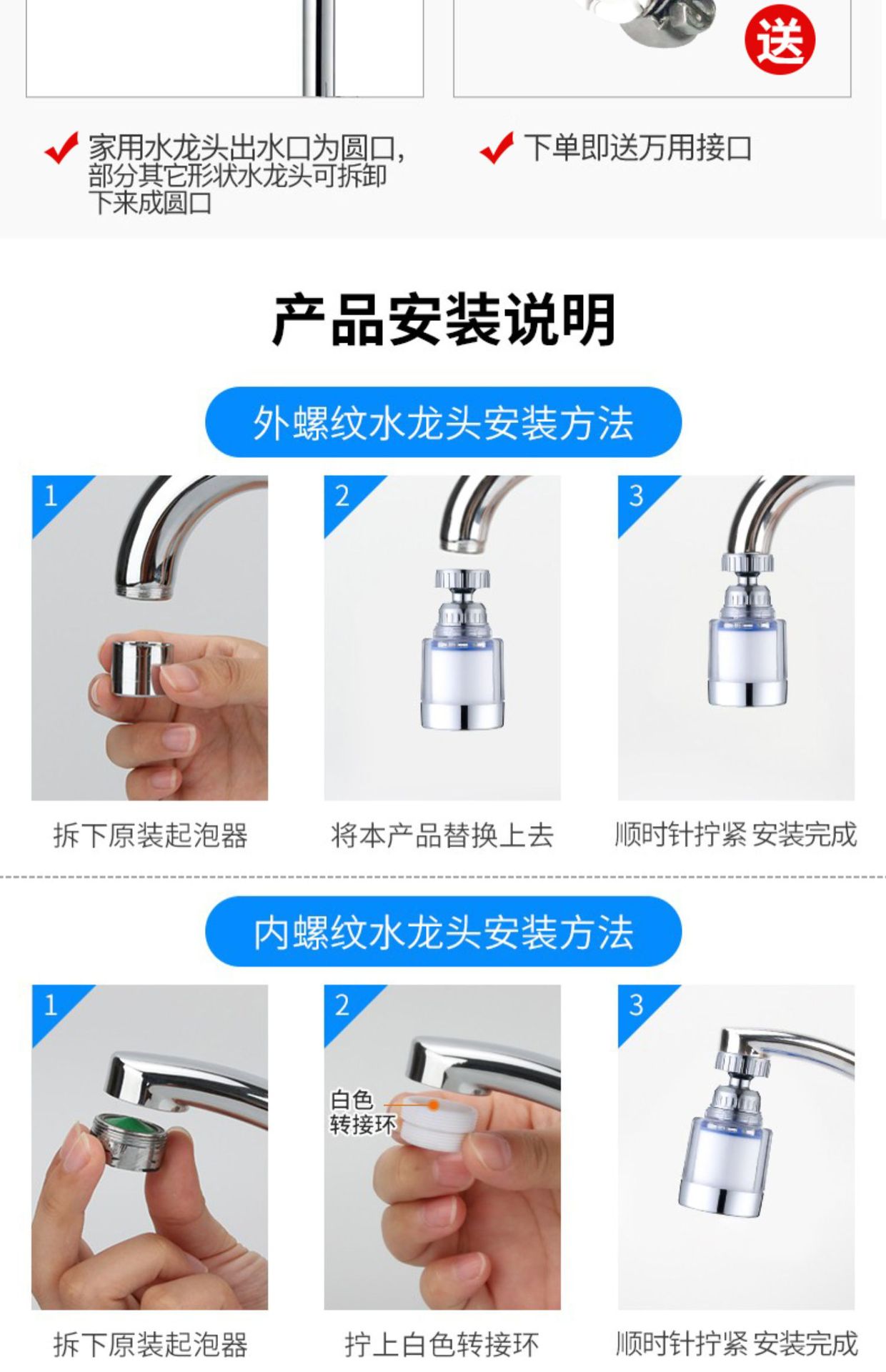 送

家用水龙头出水口为圆口，部分其它形状水龙头可拆卸下来成圆口

下单即送万用接口

产品安装说明

外螺纹水龙头安装方法

1

拆下原装起泡器

2

将本产品替换上去

3

顺时针拧紧 安装完成

内螺纹水龙头安装方法

1

拆下原装起泡器

2

白色转接环

拧上白色转接环

3

顺时针拧紧 安装完成