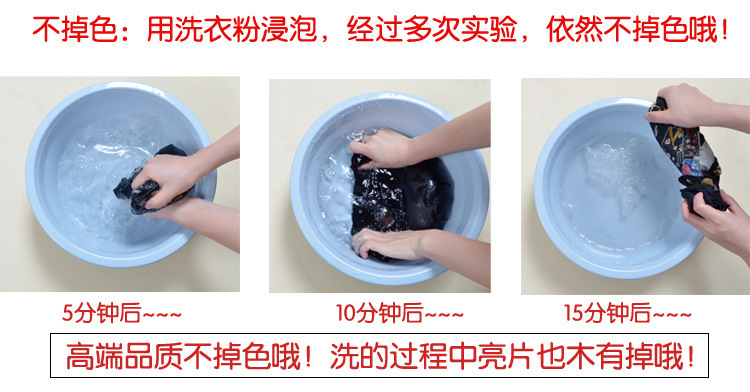 不掉色：用洗衣粉浸泡，经过多次实验，依然不掉色哦！

5分钟后~~~

10分钟后~~~

15分钟后~~~

高端品质不掉色哦！洗的过程中亮片也木有掉哦！