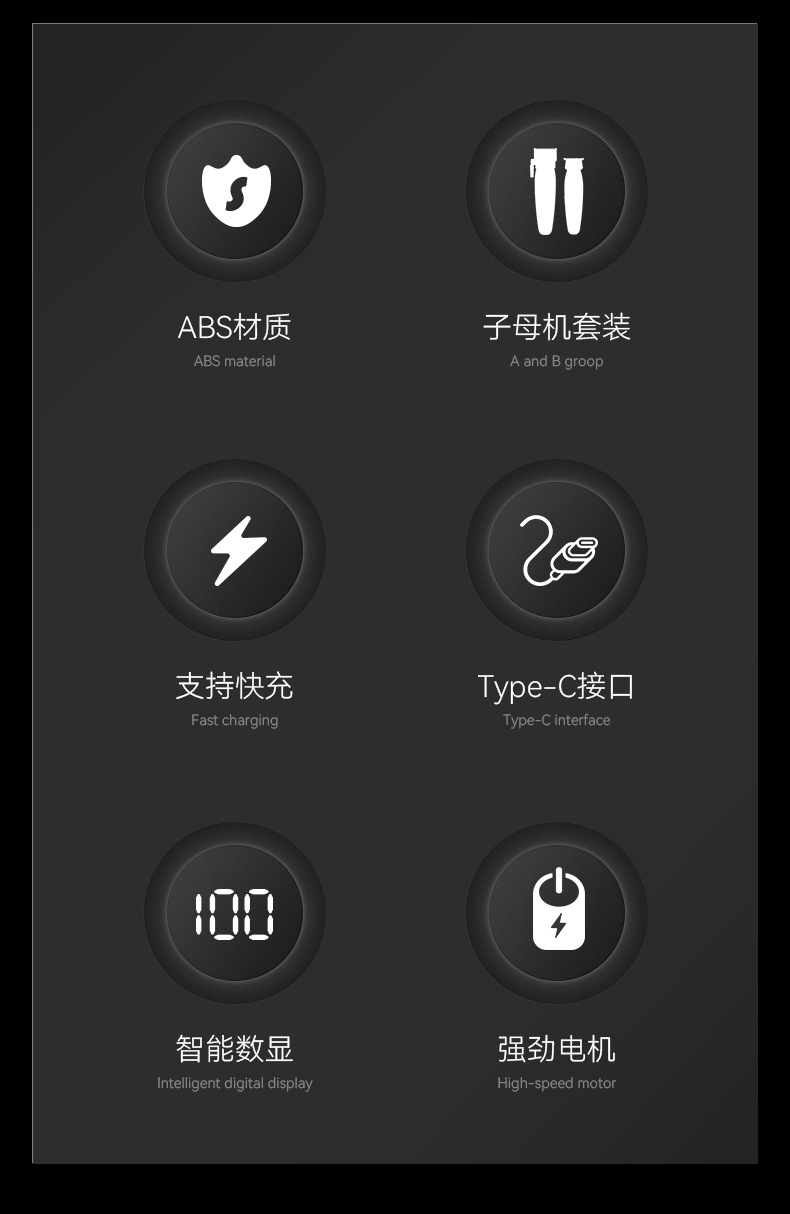 ABS材质
ABS material

子母机套装
A and B groop

支持快充
Fast charging

Type-C接口
Type-C interface

100

智能数显
Intelligent digital display

强劲电机
High-speed motor