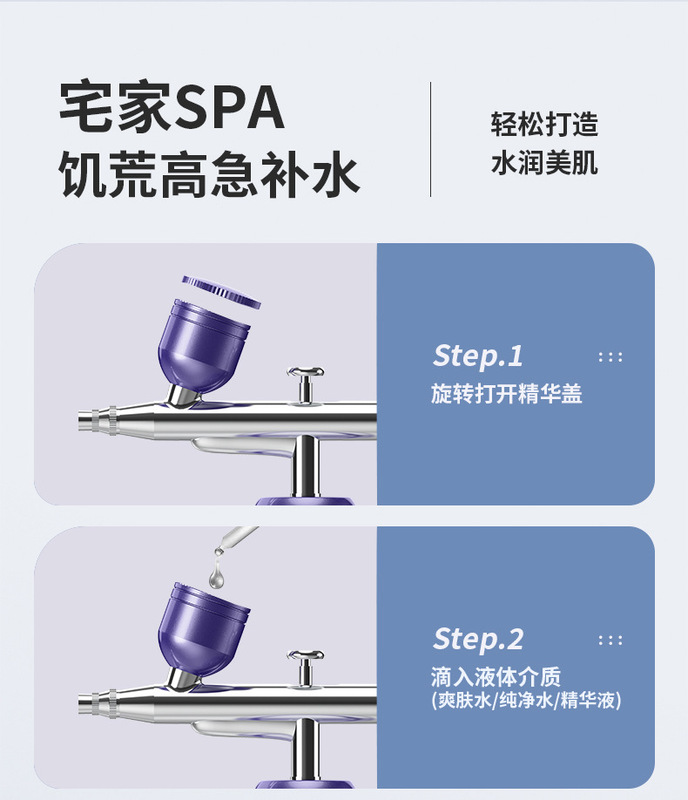 宅家SPA
饥荒高急补水

轻松打造
水润美肌

Step.1

旋转打开精华盖

Step.2

滴入液体介质
(爽肤水/纯净水/精华液)