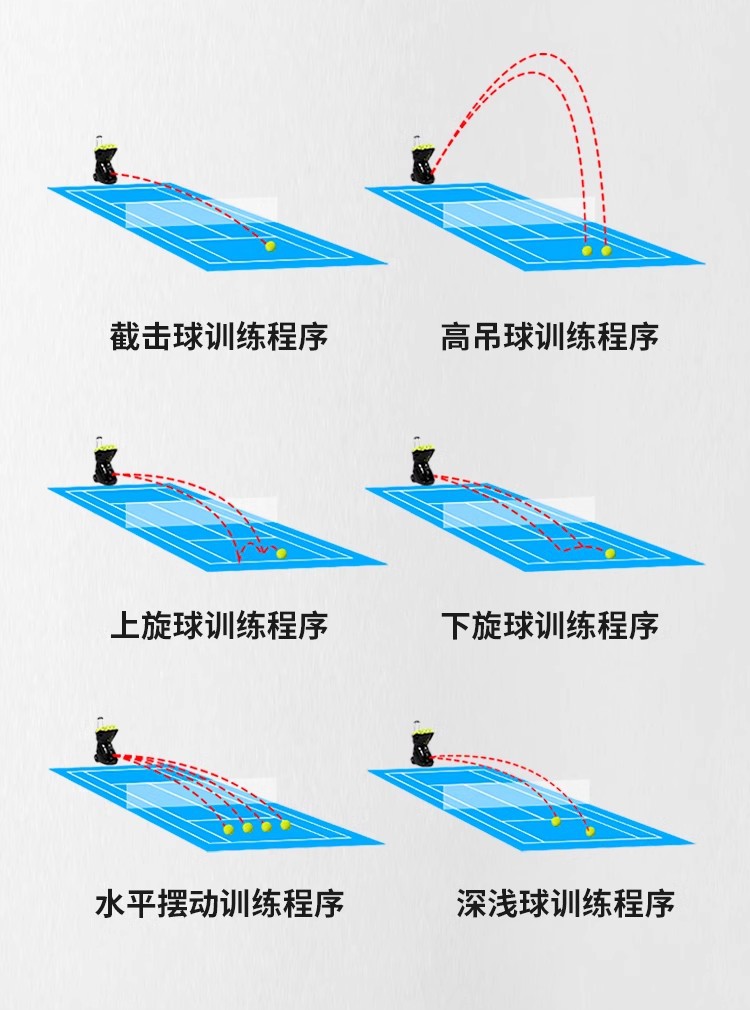 截击球训练程序

高吊球训练程序

上旋球训练程序

下旋球训练程序

水平摆动训练程序

深浅球训练程序