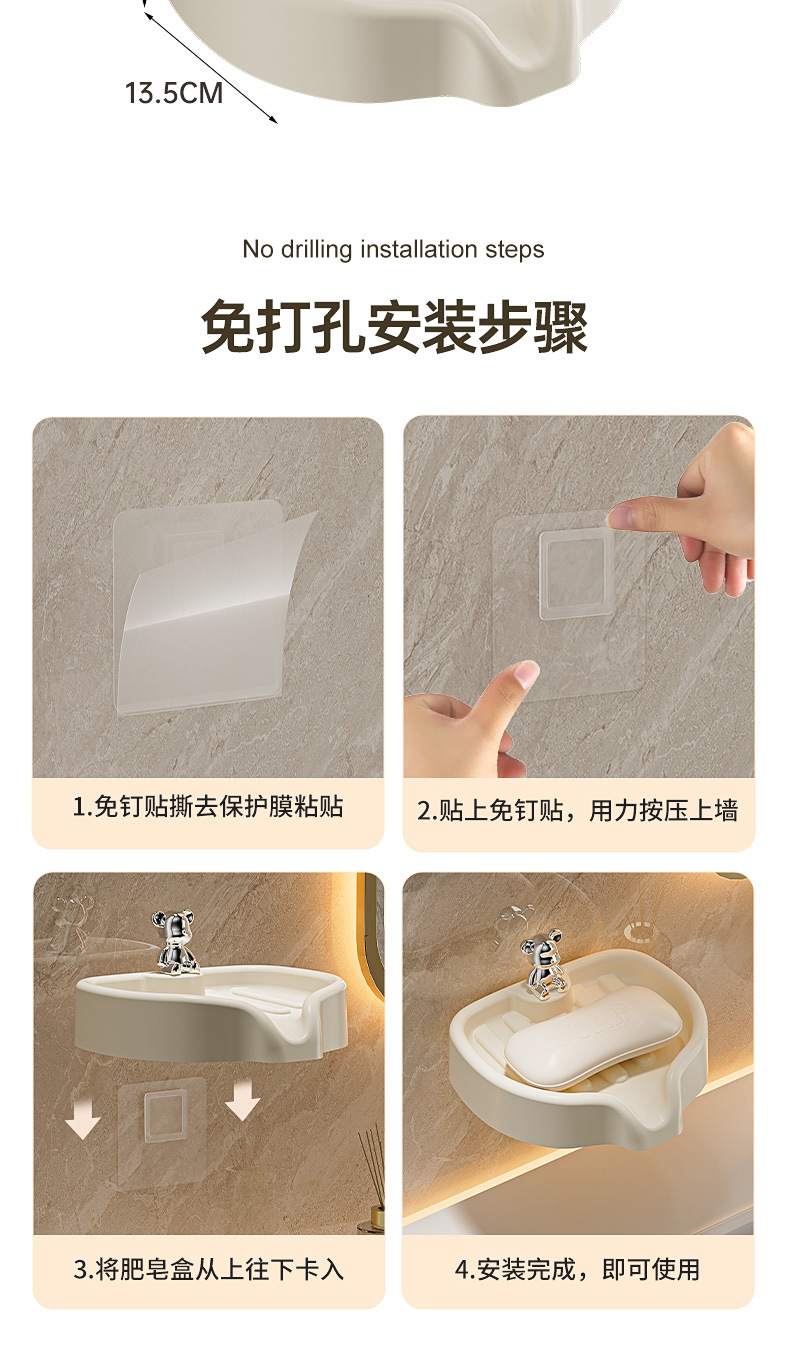 13.5CM

No drilling installation steps

免打孔安装步骤

1.免钉贴撕去保护膜粘贴

2.贴上免钉贴，用力按压上墙

3.将肥皂盒从上往下卡入

4.安装完成，即可使用