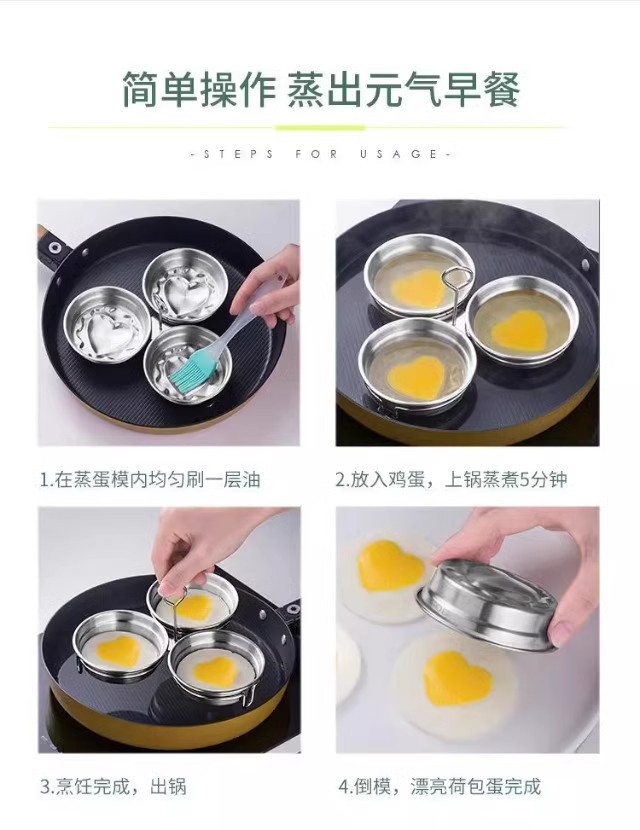 简单操作 蒸出元气早餐

-STEPS FOR USAGE-

1.在蒸蛋模内均匀刷一层油

2.放入鸡蛋，上锅蒸煮5分钟

3.烹饪完成，出锅

4.倒模，漂亮荷包蛋完成