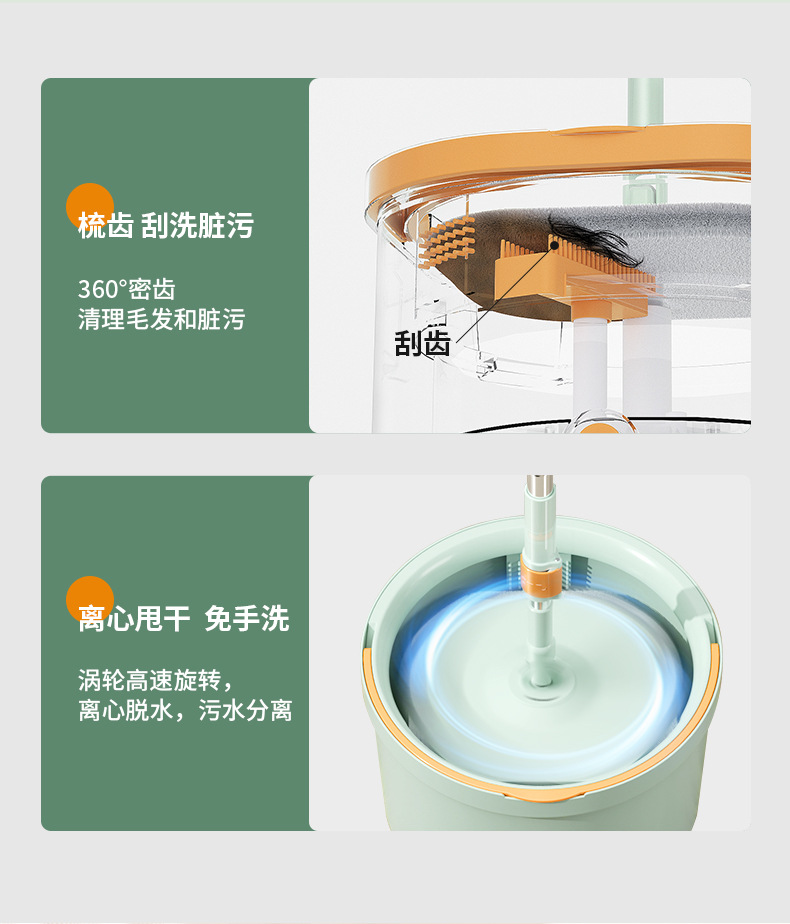 梳齿 刮洗脏污

360°密齿
清理毛发和脏污

刮齿

离心甩干 免手洗

涡轮高速旋转，
离心脱水，污水分离