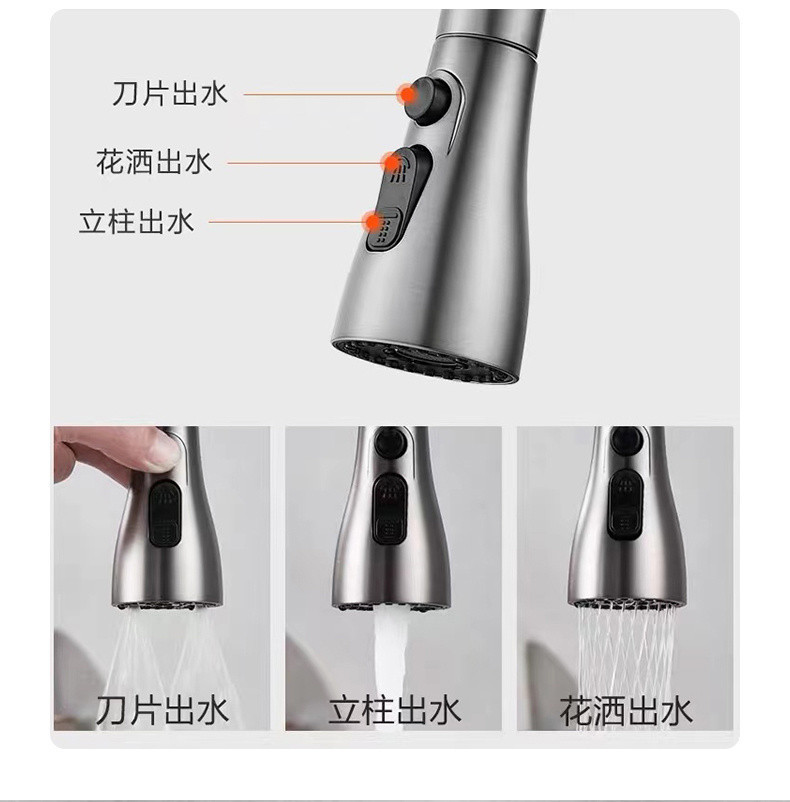 刀片出水
花洒出水
立柱出水

刀片出水
立柱出水
花洒出水