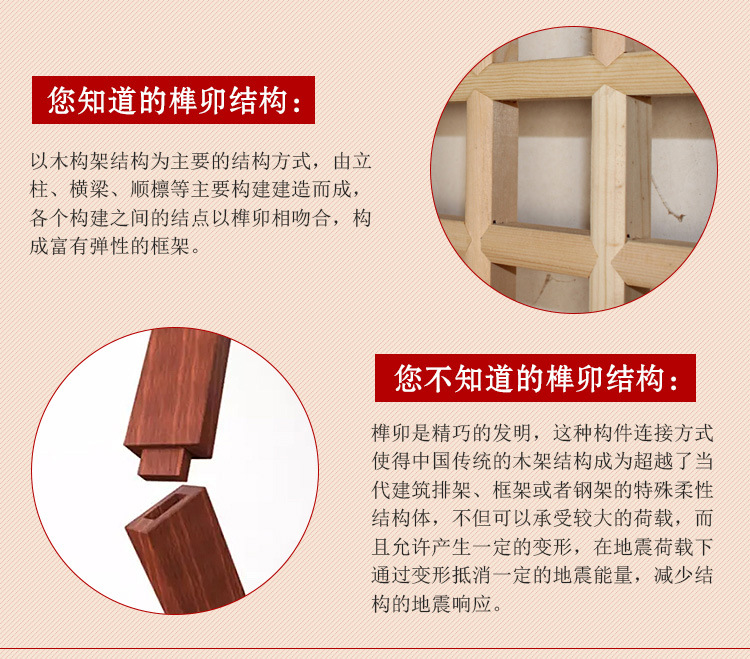 您知道的榫卯结构：

以木构架结构为主要的结构方式，由立柱、横梁、顺檩等主要构建建造而成，各个构建之间的结点以榫卯相吻合，构成富有弹性的框架。

您不知道的榫卯结构：

榫卯是精巧的发明，这种构件连接方式使得中国传统的木架结构成为超越了当代建筑排架、框架或者钢架的特殊柔性结构体，不但可以承受较大的荷载，而且允许产生一定的变形，在地震荷载下通过变形抵消一定的地震能量，减少结构的地震响应。