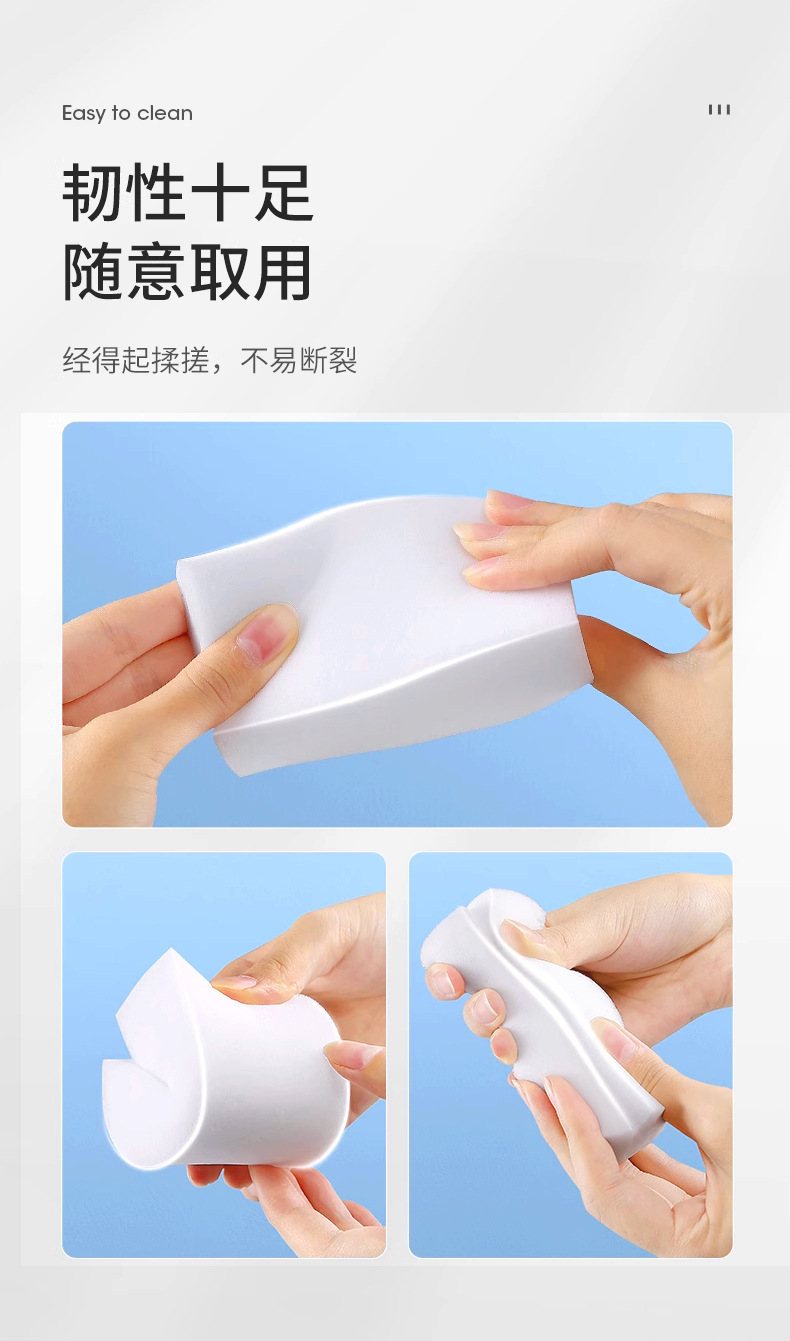 Easy to clean

韧性十足
随意取用

经得起揉搓，不易断裂