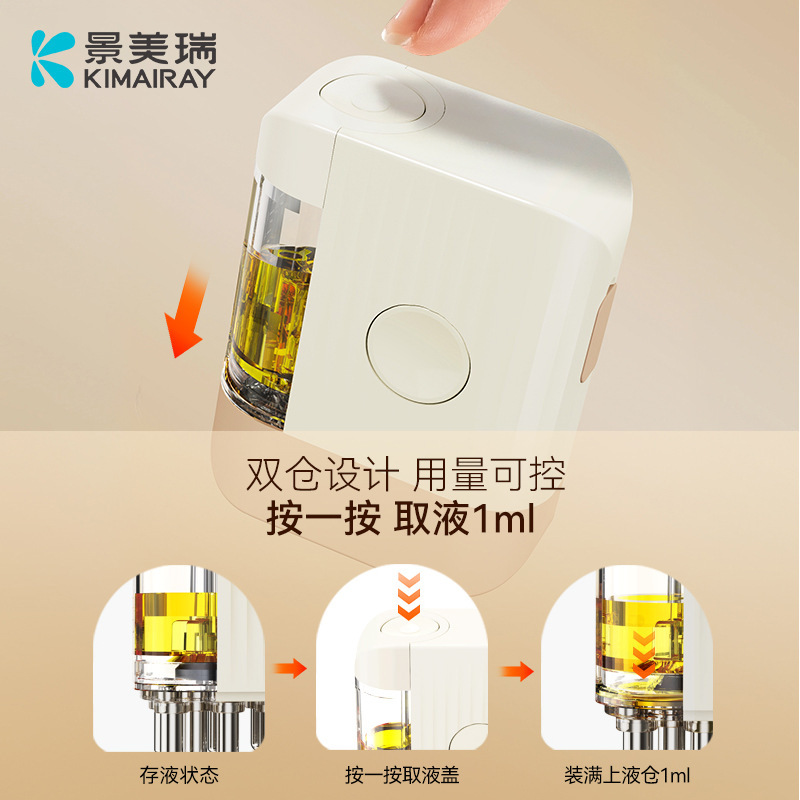 景美瑞
KIMAIRAY

双仓设计 用量可控
按一按 取液1ml

存液状态

按一按取液盖

装满上液仓1ml