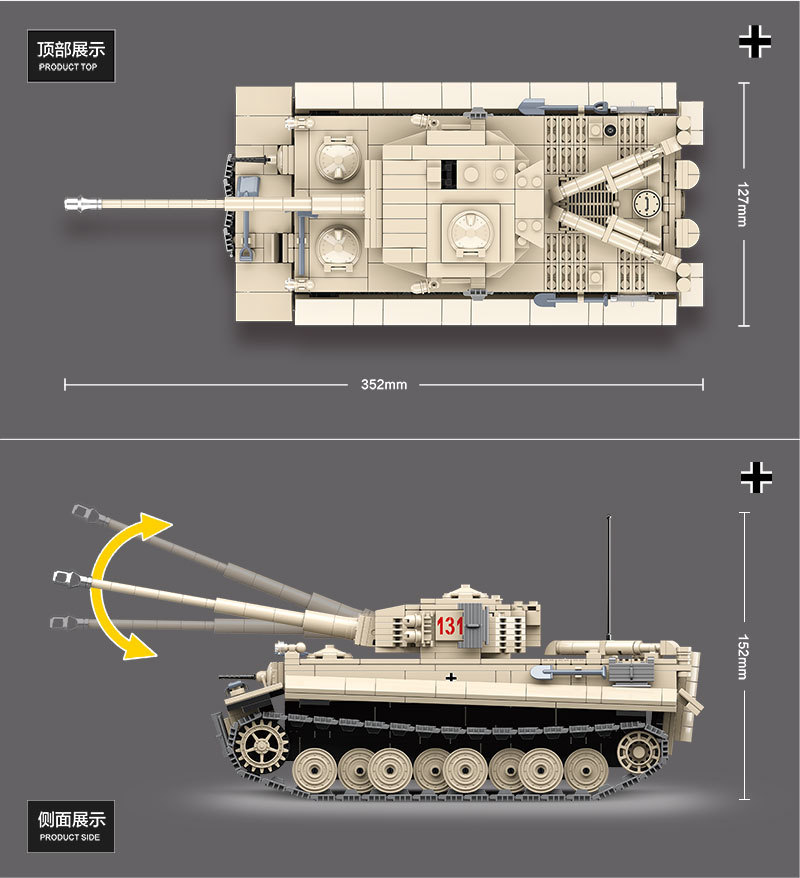 顶部展示
PRODUCT TOP

127mm

352mm

131

152mm

侧面展示
PRODUCT SIDE