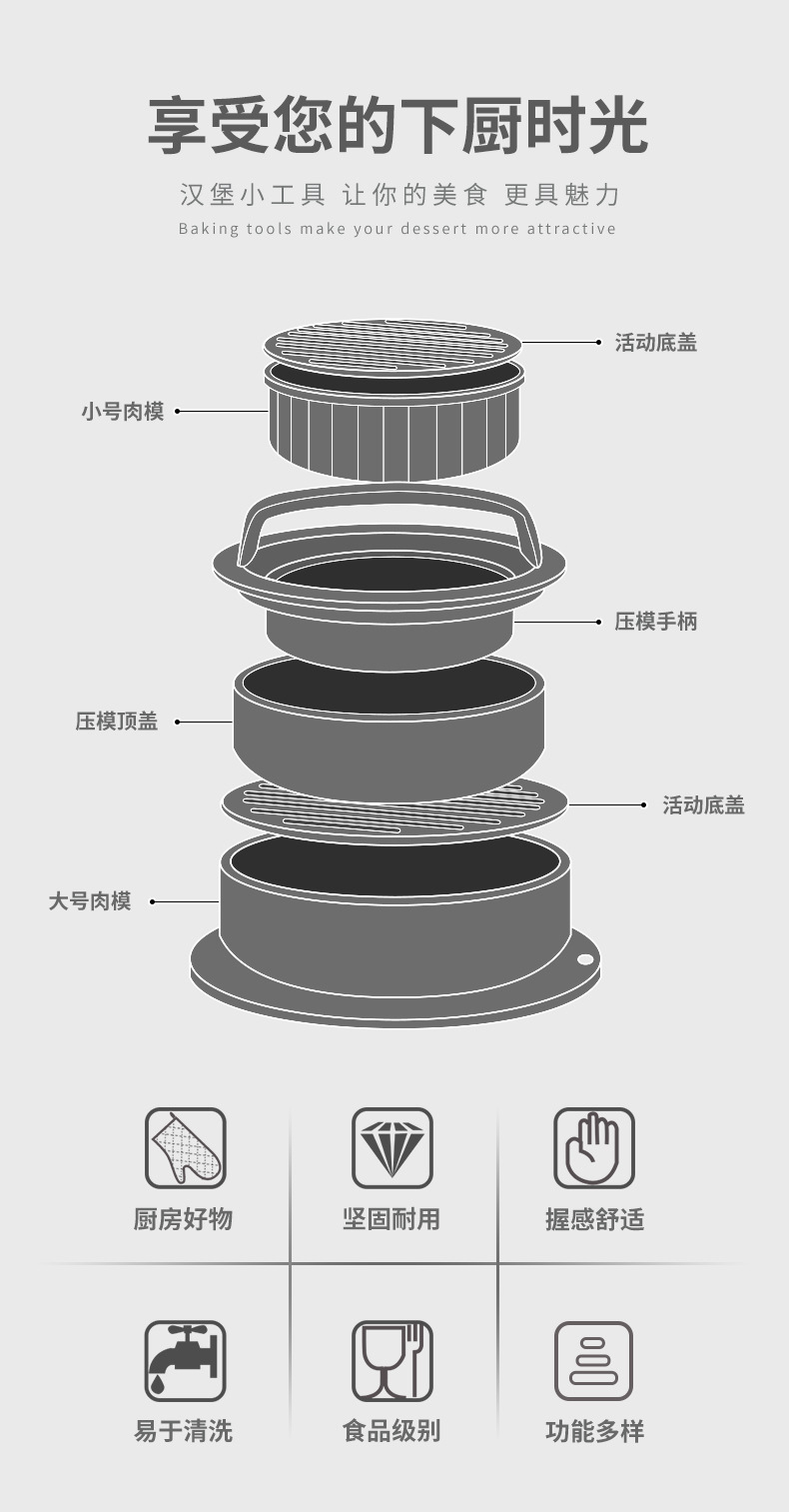 享受您的下厨时光

汉堡小工具 让你的美食 更具魅力

Baking tools make your dessert more attractive

活动底盖

小号肉模

压模手柄

压模顶盖

活动底盖

大号肉模

厨房好物

坚固耐用

握感舒适

易于清洗

食品级别

功能多样