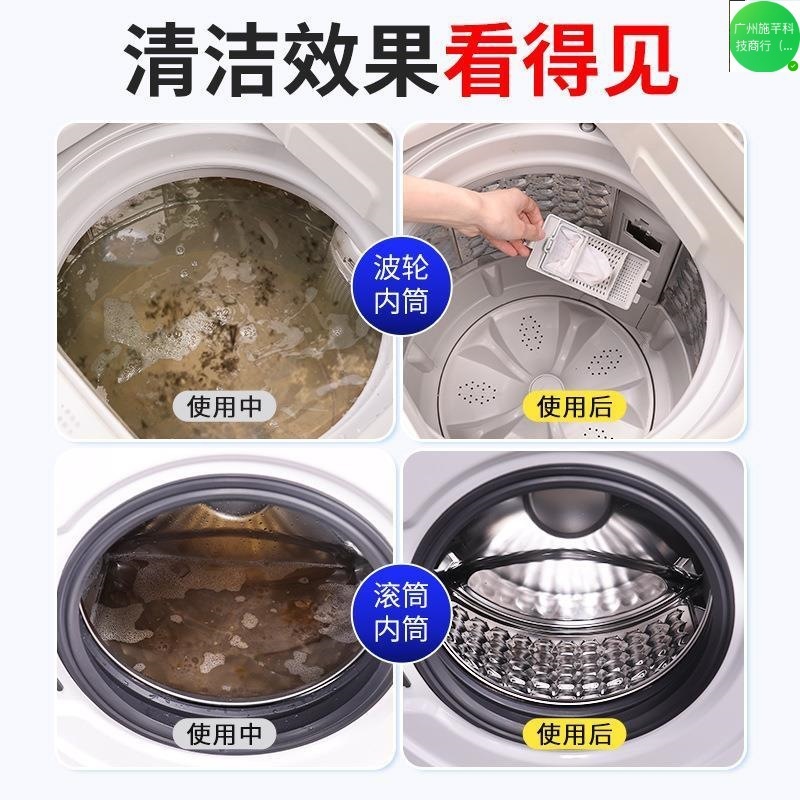 清洁效果看得见

广州施芊科技商行（...

波轮内筒

使用中

使用后

滚筒内筒

使用中

使用后