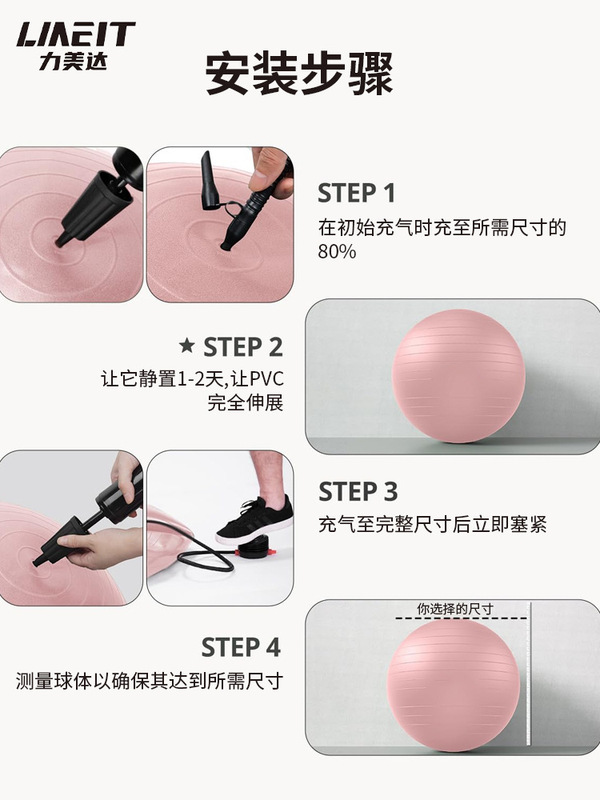 LIAEIT
力美达

安装步骤

STEP 1
在初始充气时充至所需尺寸的80%

★ STEP 2
让它静置1-2天,让PVC完全伸展

STEP 3
充气至完整尺寸后立即塞紧

你选择的尺寸

STEP 4
测量球体以确保其达到所需尺寸