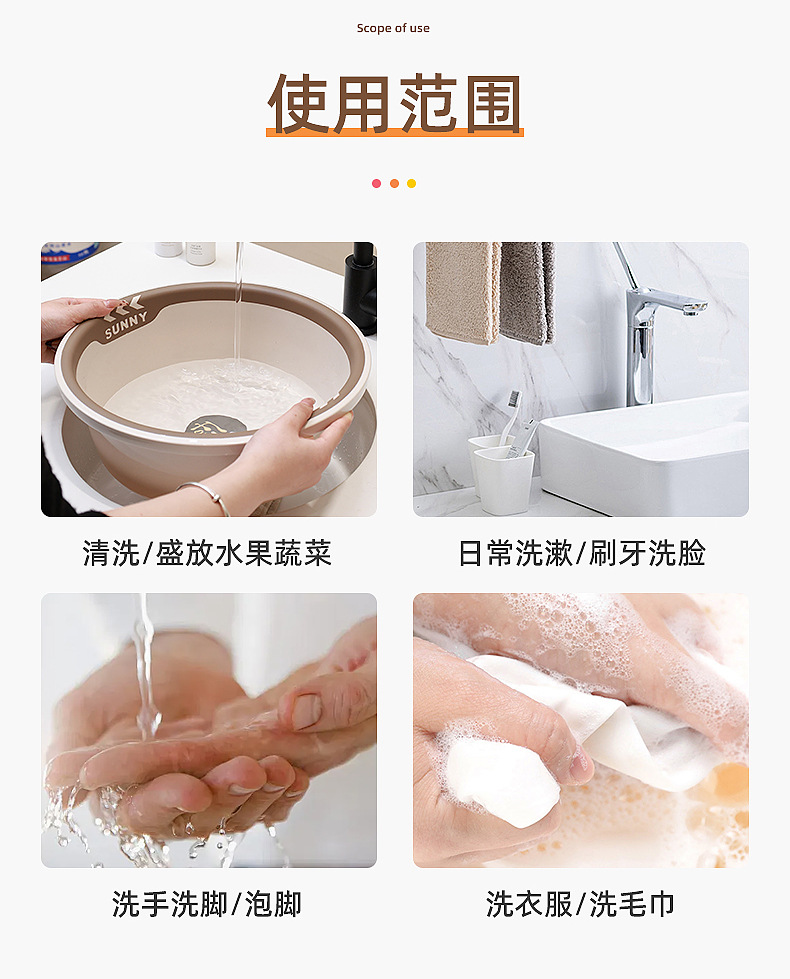 Scope of use

使用范围

SUNNY

清洗/盛放水果蔬菜

日常洗漱/刷牙洗脸

洗手洗脚/泡脚

洗衣服/洗毛巾