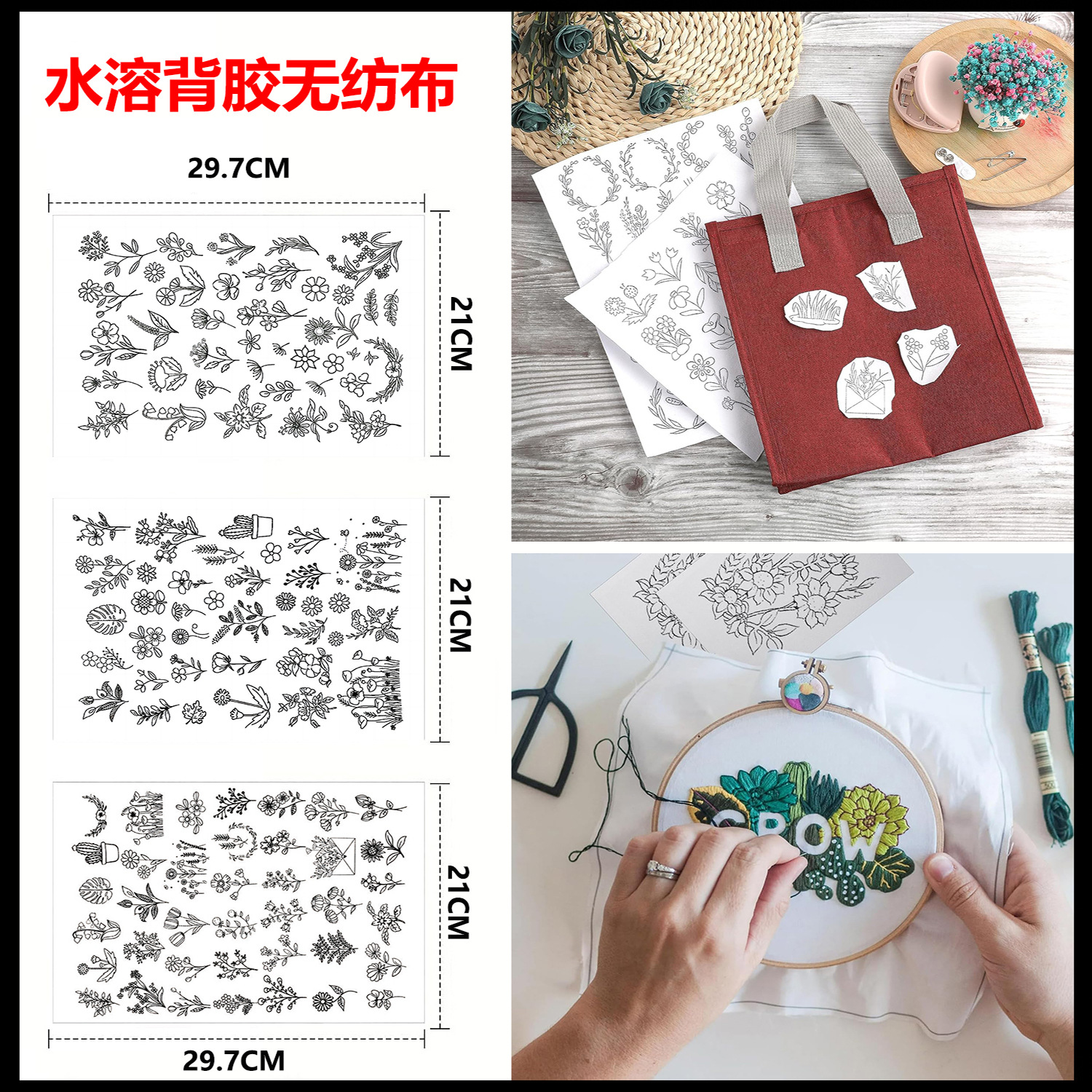 水溶背胶无纺布

29.7CM

21CM

21CM

21CM

29.7CM

GROW