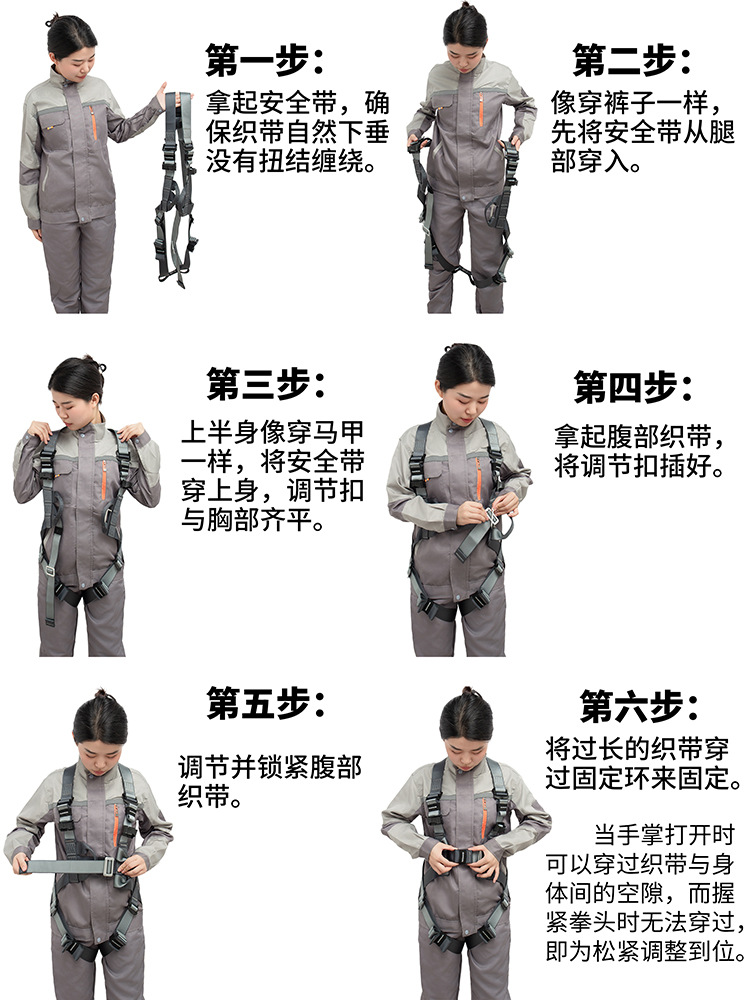 第一步：
拿起安全带，确保织带自然下垂没有扭结缠绕。

第二步：
像穿裤子一样，先将安全带从腿部穿入。

第三步：
上半身像穿马甲一样，将安全带穿上身，调节扣与胸部齐平。

第四步：
拿起腹部织带，将调节扣插好。

第五步：
调节并锁紧腹部织带。

第六步：
将过长的织带穿过固定环来固定。

当手掌打开时可以穿过织带与身体间的空隙，而握紧拳头时无法穿过，即为松紧调整到位。