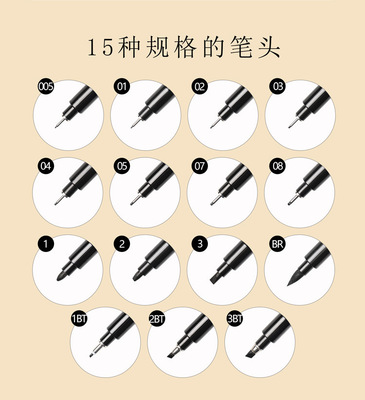 15种规格的笔头

005 01 02 03

04 05 07 08

1 2 3 BR

1BT 2BT 3BT