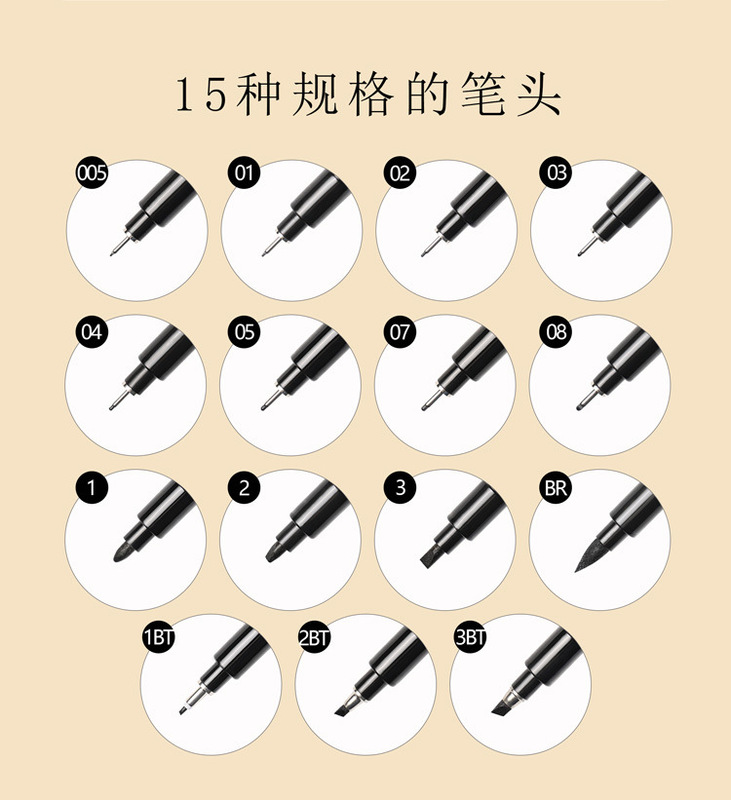 15种规格的笔头

005

01

02

03

04

05

07

08

1

2

3

BR

1BT

2BT

3BT