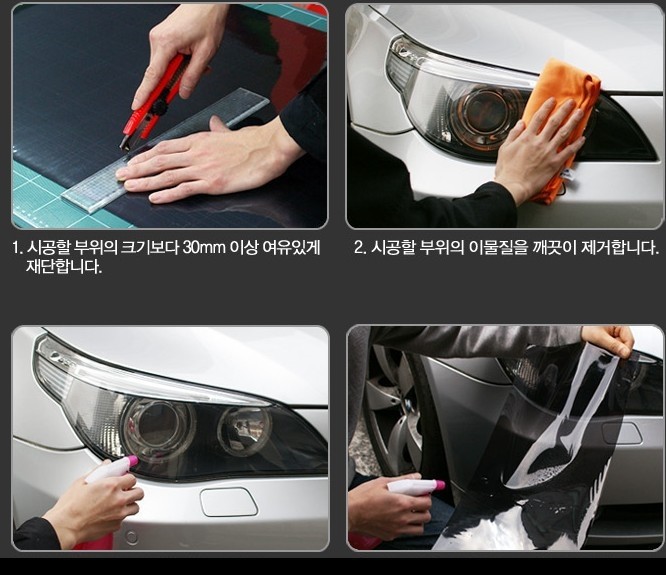 1. 시공할 부위의 크기보다 30mm 이상 여유있게 재단합니다.

2. 시공할 부위의 이물질을 깨끗이 제거합니다.