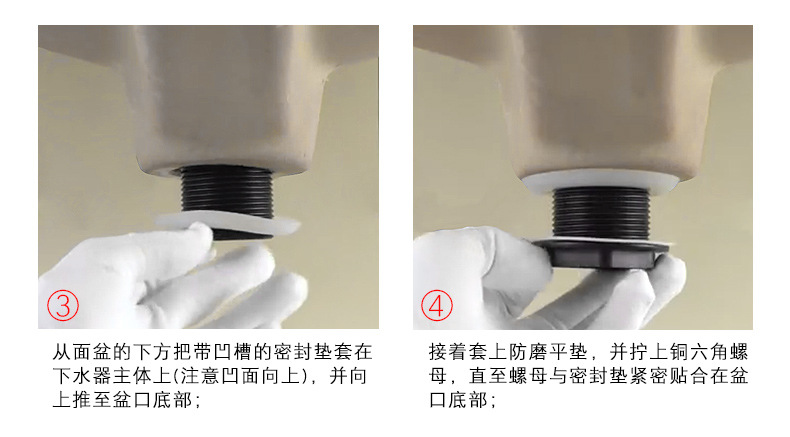 ③

从面盆的下方把带凹槽的密封垫套在下水器主体上(注意凹面向上)，并向上推至盆口底部；

④

接着套上防磨平垫，并拧上铜六角螺母，直至螺母与密封垫紧密贴合在盆口底部；