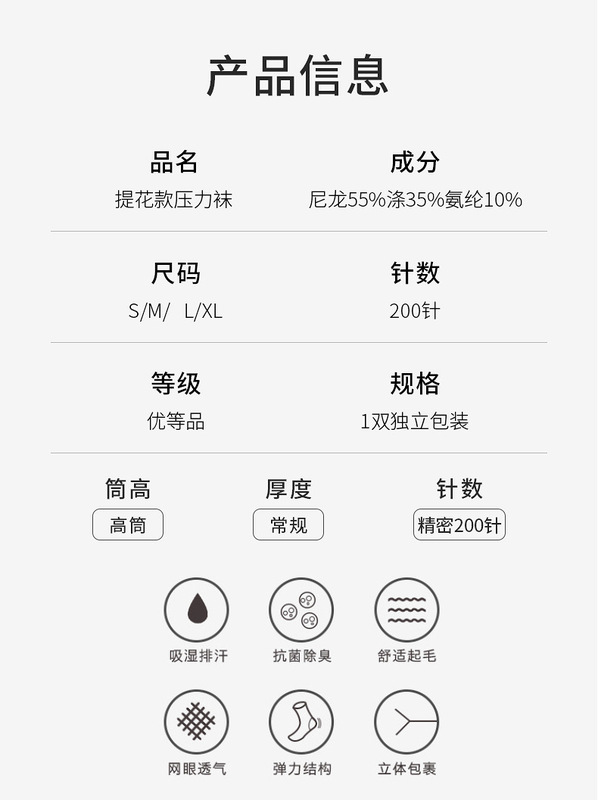 产品信息

品名
提花款压力袜

成分
尼龙55%涤35%氨纶10%

尺码
S/M/ L/XL

针数
200针

等级
优等品

规格
1双独立包装

筒高
高筒

厚度
常规

针数
精密200针

吸湿排汗

抗菌除臭

舒适起毛

网眼透气

弹力结构

立体包裹