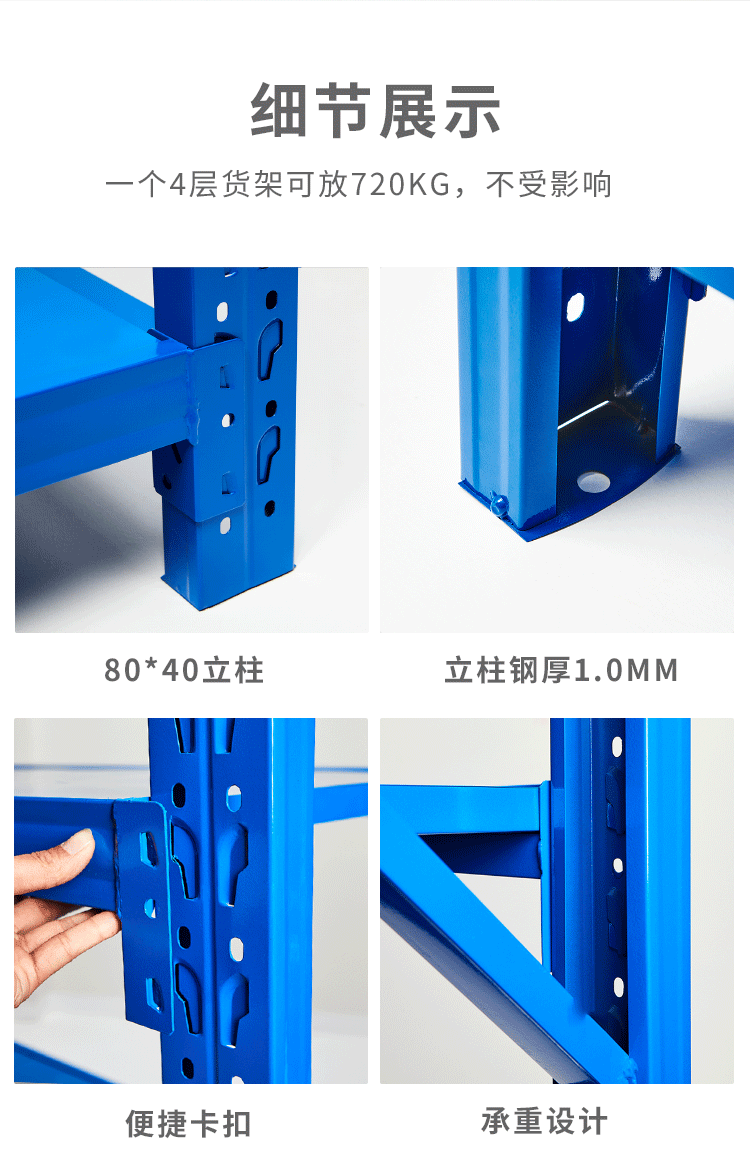 细节展示

一个4层货架可放720KG，不受影响

80*40立柱

立柱钢厚1.0MM

便捷卡扣

承重设计