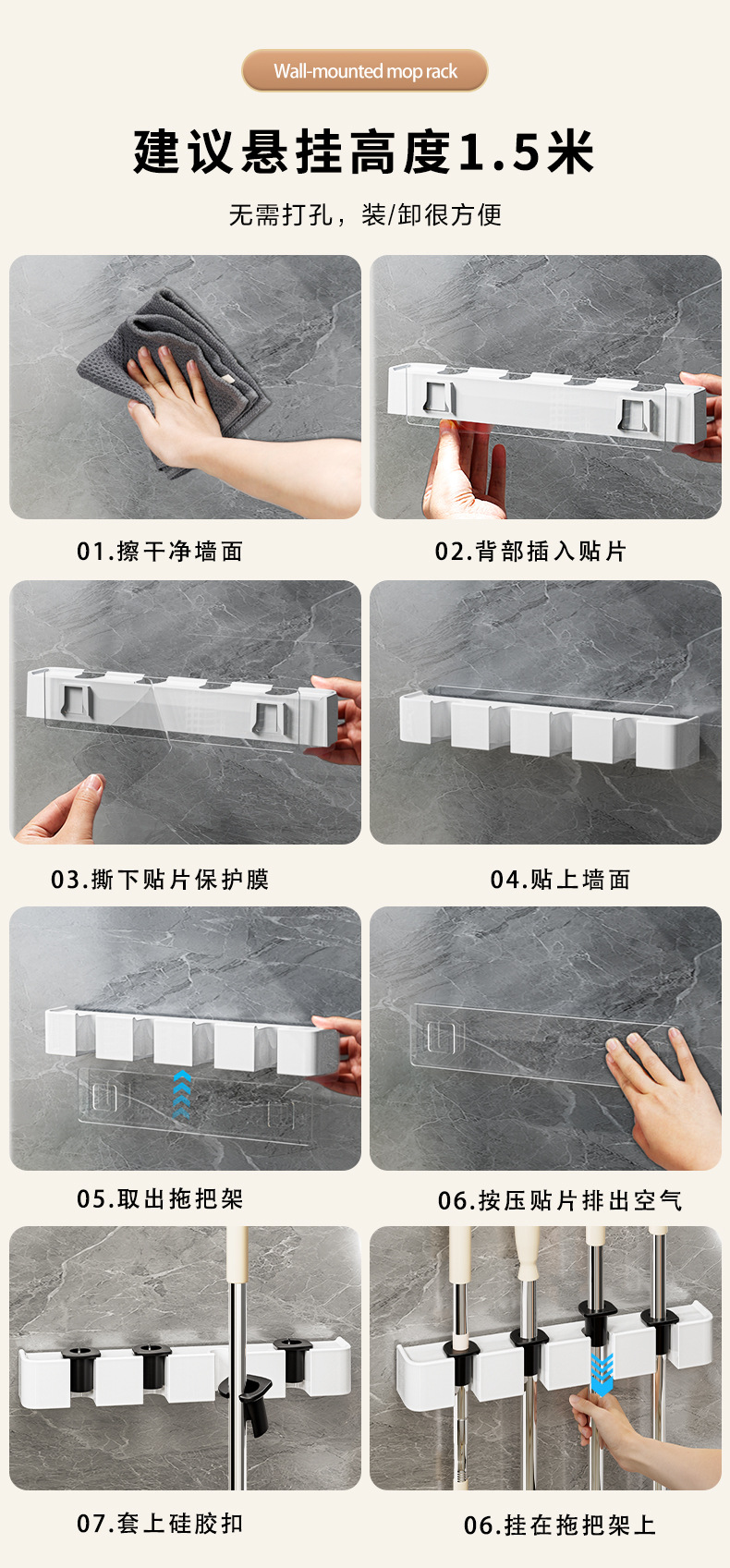 Wall-mounted mop rack

建议悬挂高度1.5米

无需打孔，装/卸很方便

01.擦干净墙面

02.背部插入贴片

03.撕下贴片保护膜

04.贴上墙面

05.取出拖把架

06.按压贴片排出空气

07.套上硅胶扣

06.挂在拖把架上