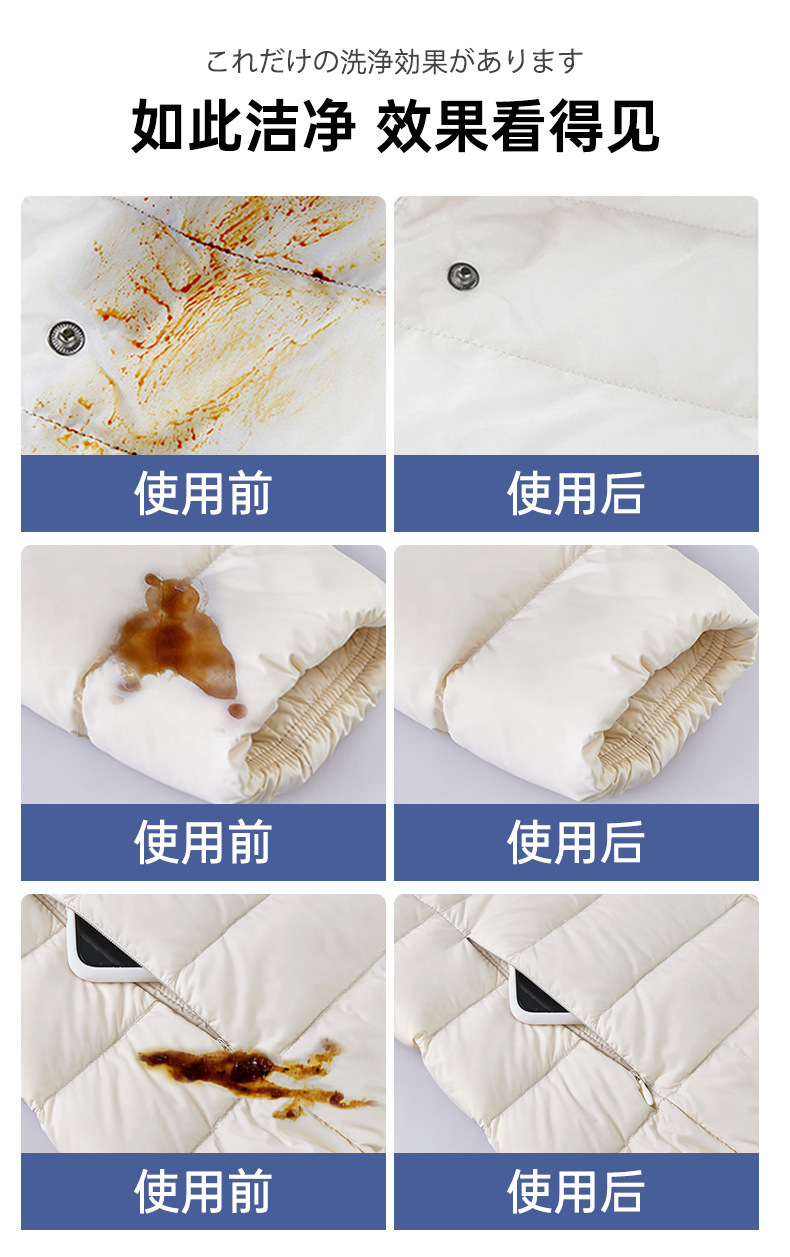 これだけの洗浄効果があります

如此洁净 效果看得见

使用前

使用后

使用前

使用后

使用前

使用后