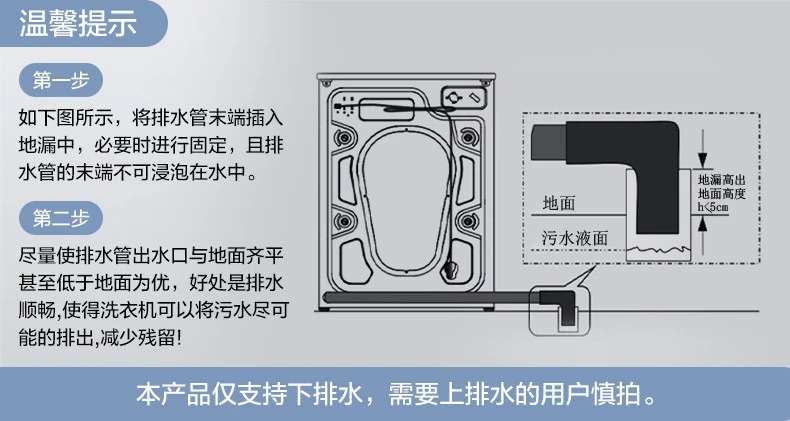 温馨提示

第一步

如下图所示，将排水管末端插入地漏中，必要时进行固定，且排水管的末端不可浸泡在水中。

第二步

尽量使排水管出水口与地面齐平甚至低于地面为优，好处是排水顺畅,使得洗衣机可以将污水尽可能的排出,减少残留!

地面

污水液面

地漏高出地面高度 h<5cm

本产品仅支持下排水，需要上排水的用户慎拍。