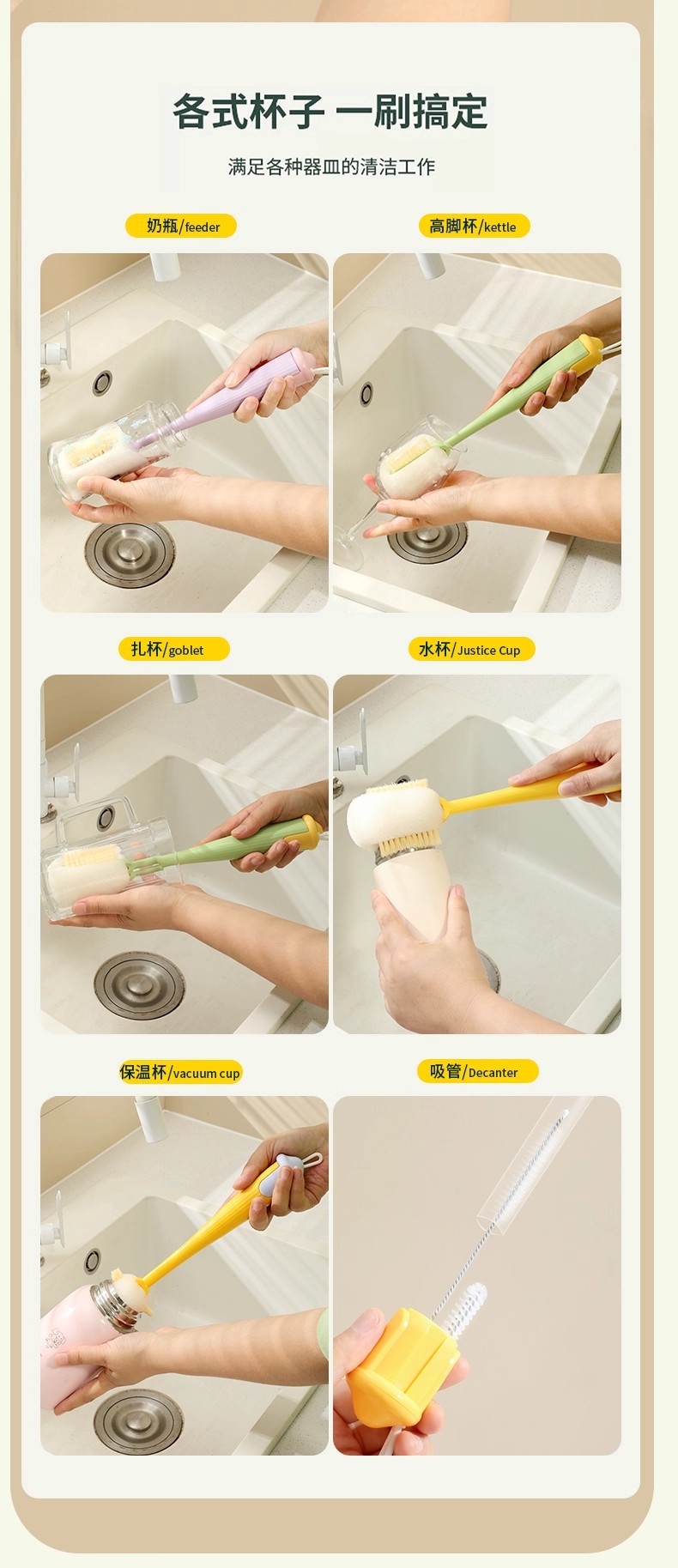 各式杯子 一刷搞定

满足各种器皿的清洁工作

奶瓶/feeder

高脚杯/kettle

扎杯/goblet

水杯/Justice Cup

保温杯/vacuum cup

吸管/Decanter