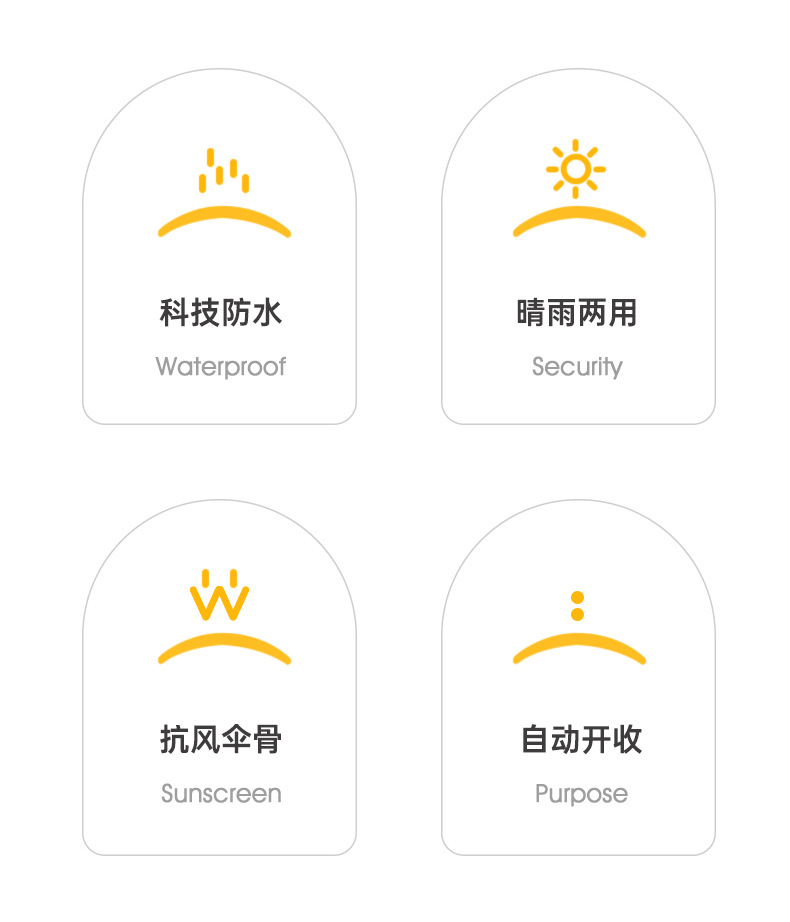 科技防水

Waterproof

晴雨两用

Security

抗风伞骨

Sunscreen

自动开收

Purpose