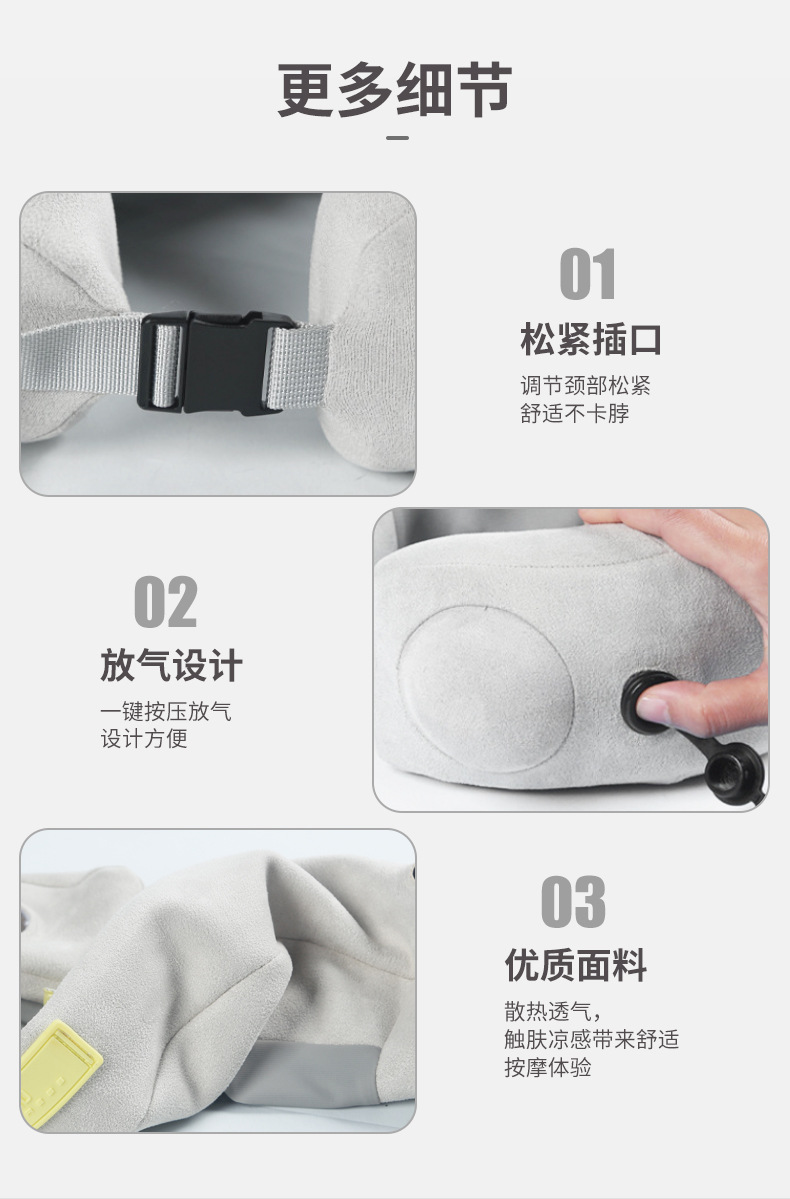 更多细节

01
松紧插口
调节颈部松紧
舒适不卡脖

02
放气设计
一键按压放气
设计方便

03
优质面料
散热透气，
触肤凉感带来舒适
按摩体验