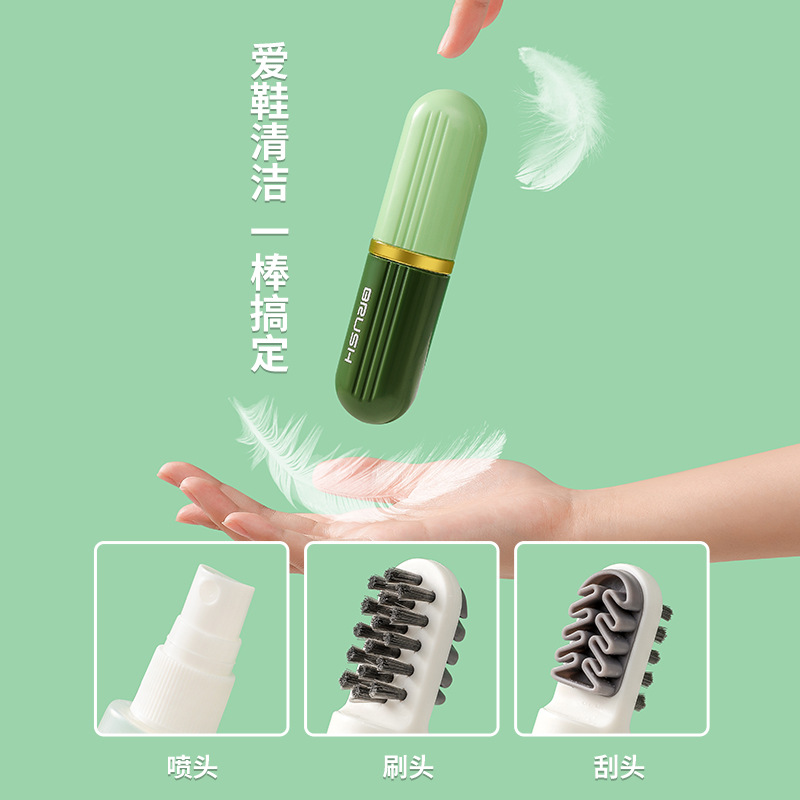 爱鞋清洁 一棒搞定

BRUSH

喷头

刷头

刮头