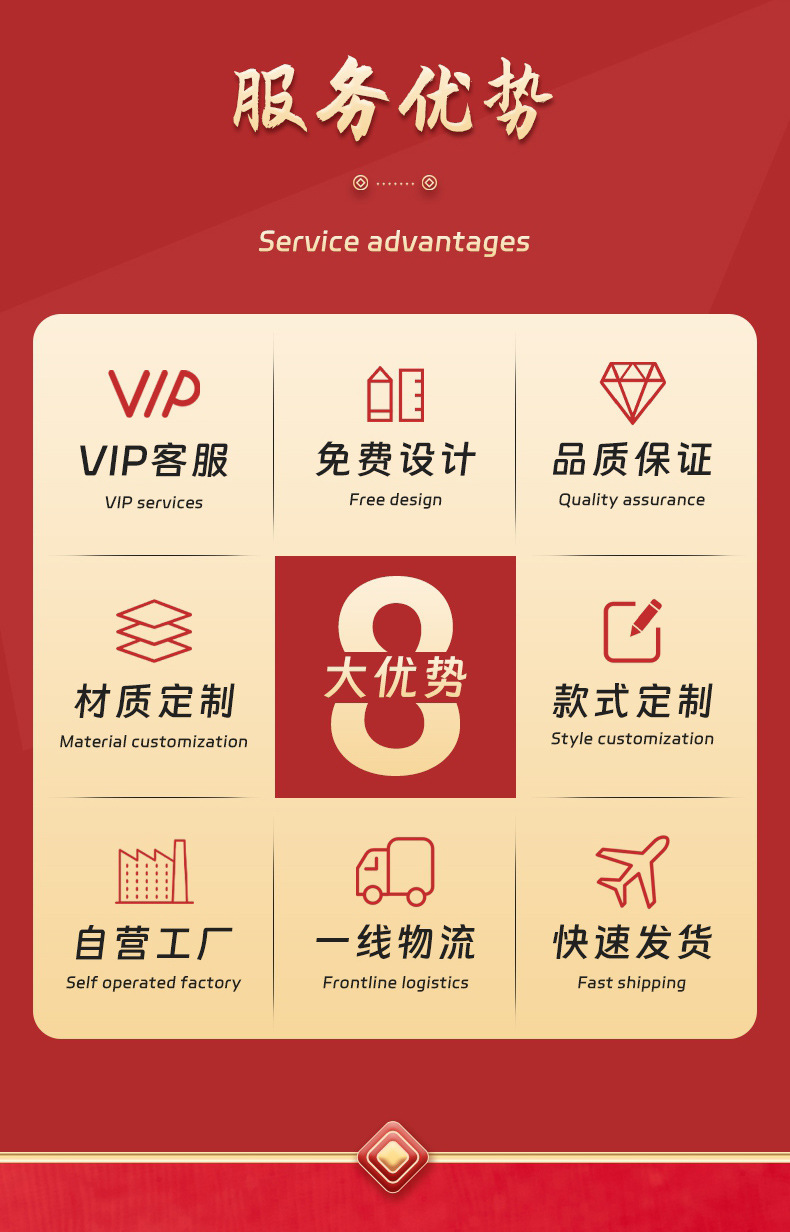 服务优势

Service advantages

VIP

VIP客服
VIP services

免费设计
Free design

品质保证
Quality assurance

材质定制
Material customization

8
大优势

款式定制
Style customization

自营工厂
Self operated factory

一线物流
Frontline logistics

快速发货
Fast shipping