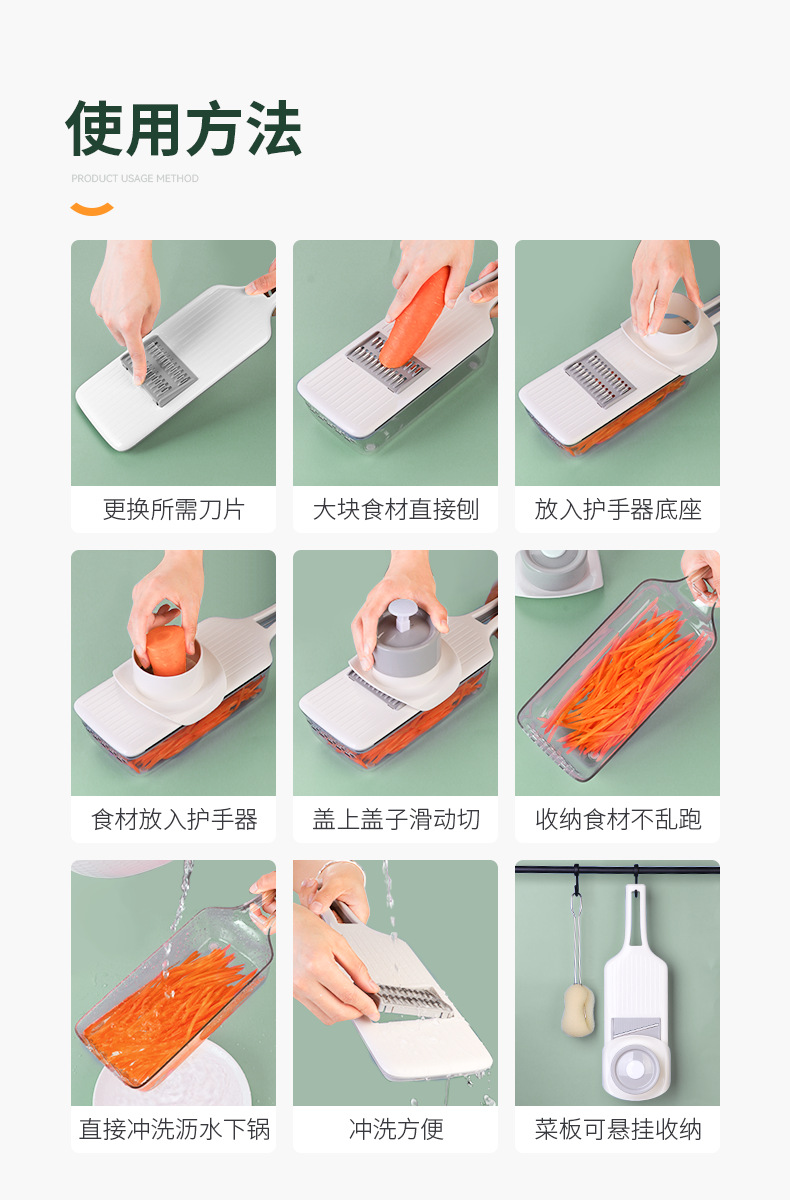 使用方法

PRODUCT USAGE METHOD

更换所需刀片

大块食材直接刨

放入护手器底座

食材放入护手器

盖上盖子滑动切

收纳食材不乱跑

直接冲洗沥水下锅

冲洗方便

菜板可悬挂收纳