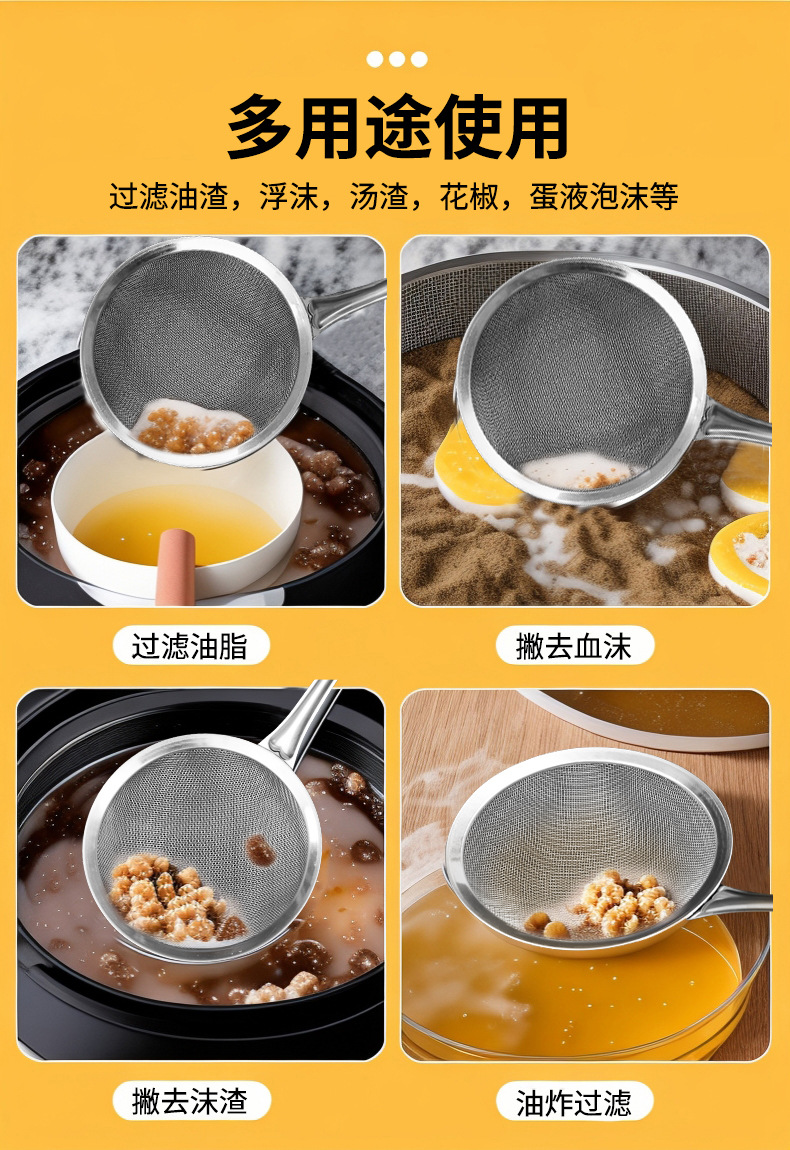 多用途使用

过滤油渣，浮沫，汤渣，花椒，蛋液泡沫等

过滤油脂

撇去血沫

撇去沫渣

油炸过滤