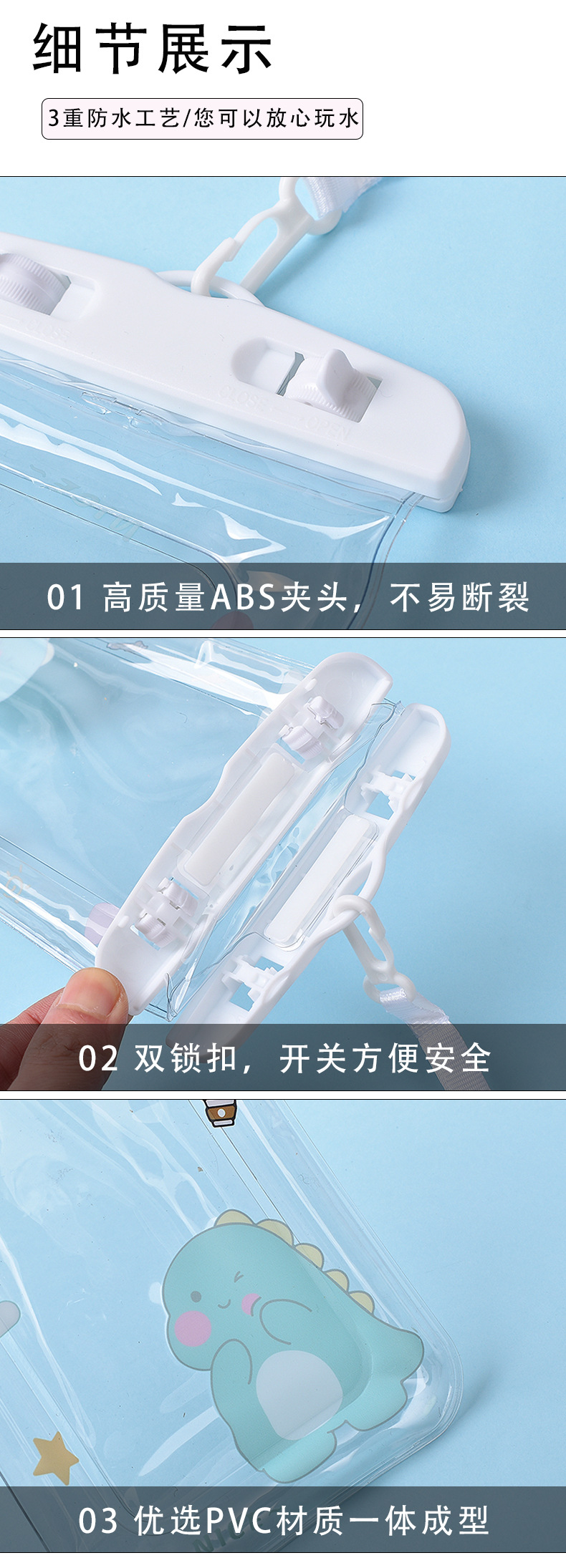 细节展示

3重防水工艺/您可以放心玩水

CLOSE OPEN

01 高质量ABS夹头，不易断裂

02 双锁扣，开关方便安全

03 优选PVC材质一体成型