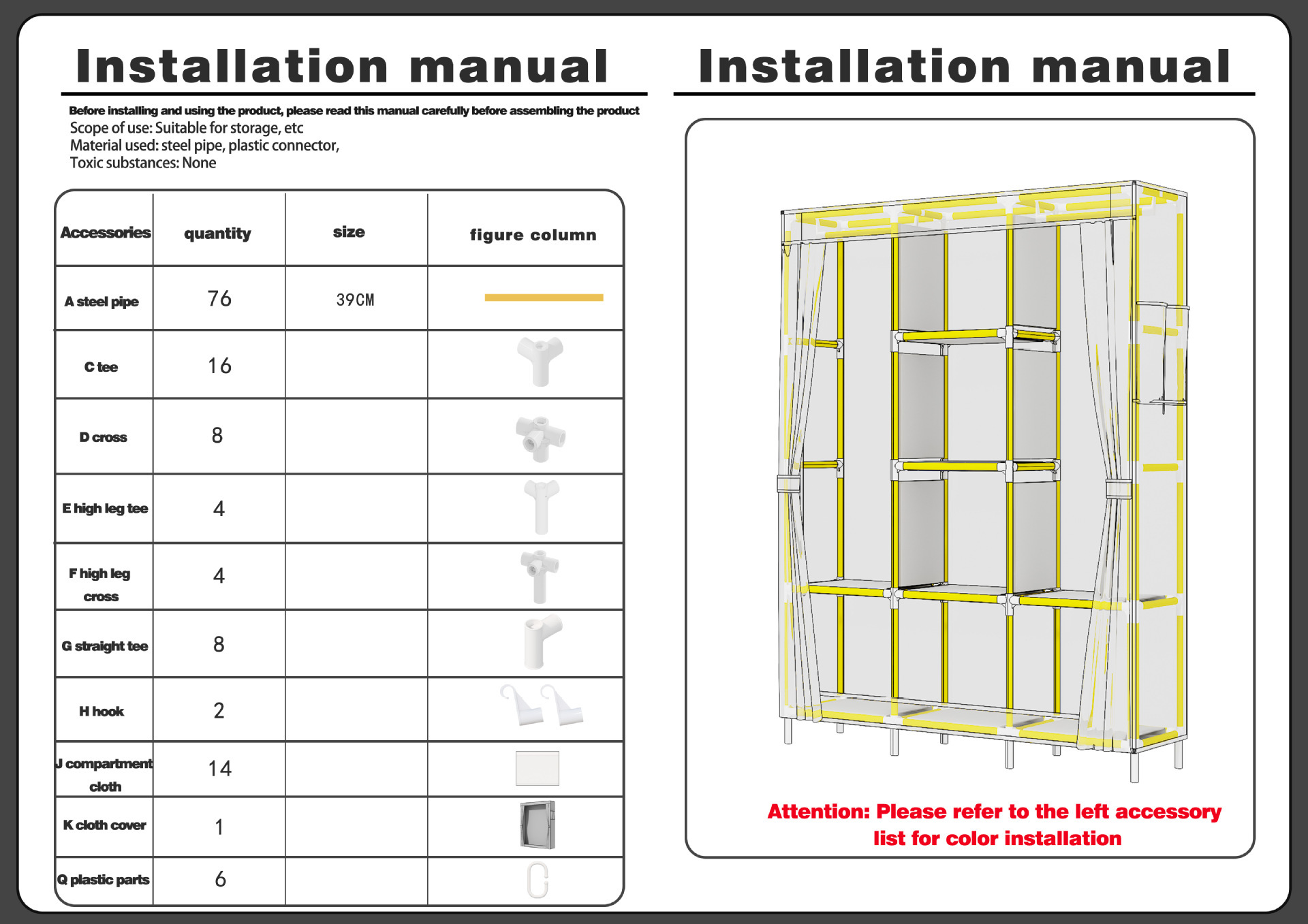 Installation manual

Before installing and using the product, please read this manual carefully before assembling the product
Scope of use: Suitable for storage, etc
Material used: steel pipe, plastic connector,
Toxic substances: None

| Accessories | quantity | size | figure column |
|---|---|---|---|
| A steel pipe | 76 | 39CM | |
| C tee | 16 | | |
| D cross | 8 | | |
| E high leg tee | 4 | | |
| F high leg cross | 4 | | |
| G straight tee | 8 | | |
| H hook | 2 | | |
| J compartment cloth | 14 | | |
| K cloth cover | 1 | | |
| Q plastic parts | 6 | | |

Installation manual

Attention: Please refer to the left accessory list for color installation