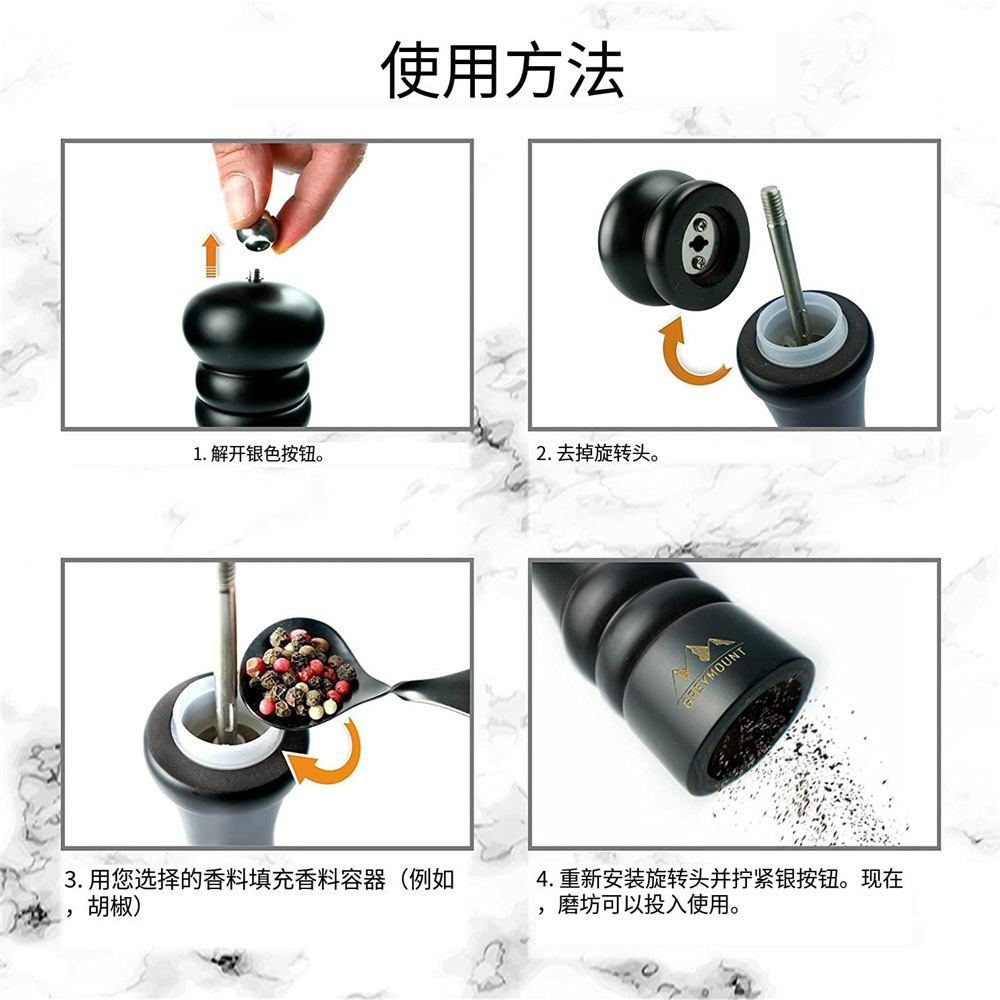 使用方法

1. 解开银色按钮。

2. 去掉旋转头。

3. 用您选择的香料填充香料容器（例如，胡椒）

GREYMOUNT

4. 重新安装旋转头并拧紧银按钮。现在，磨坊可以投入使用。