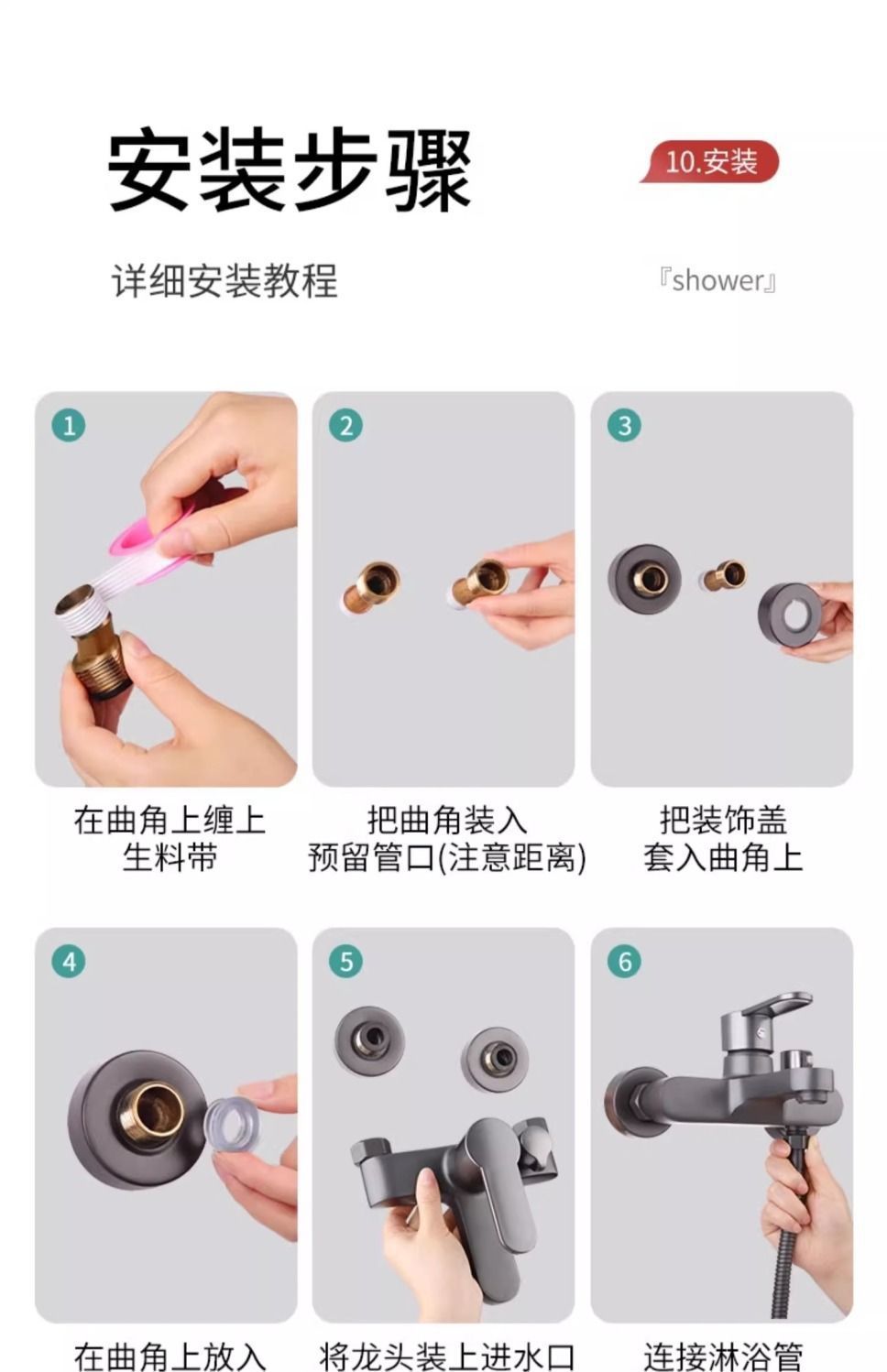 安装步骤

10.安装

详细安装教程

『shower』

1

在曲角上缠上生料带

2

把曲角装入预留管口(注意距离)

3

把装饰盖套入曲角上

4

在曲角上放入

5

将龙头装上进水口

6

连接淋浴管