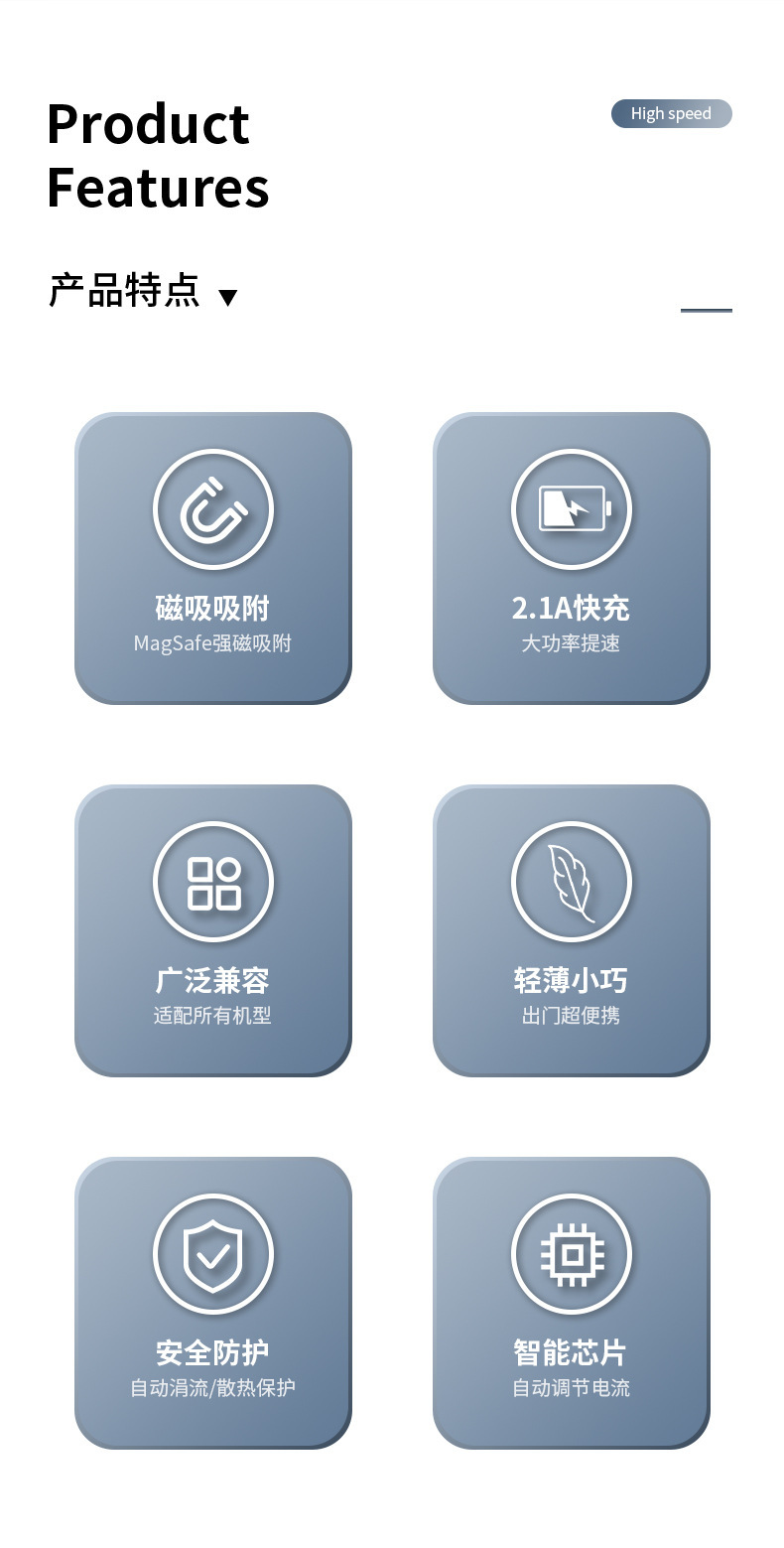 Product Features

High speed

产品特点 ▼

磁吸吸附
MagSafe强磁吸附

2.1A快充
大功率提速

广泛兼容
适配所有机型

轻薄小巧
出门超便携

安全防护
自动涓流/散热保护

智能芯片
自动调节电流